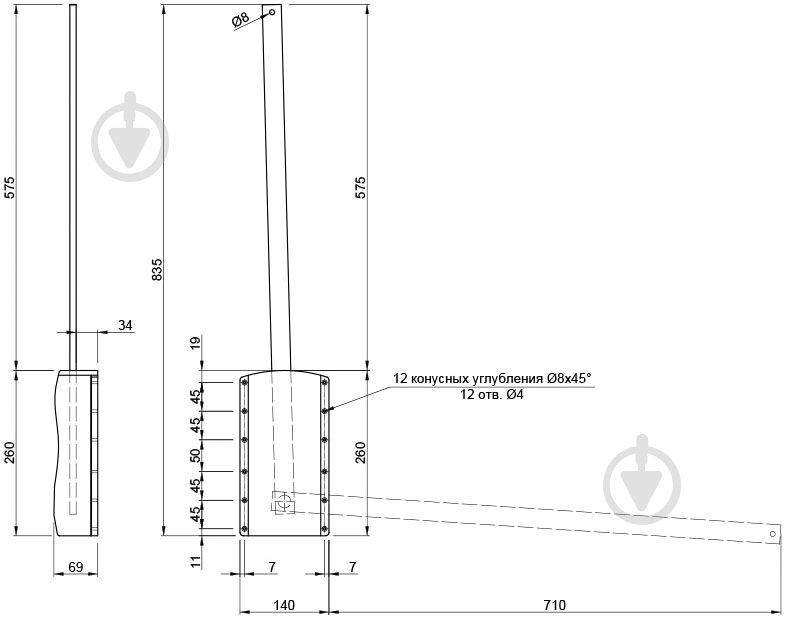 575

34

260

69

Ø8

835

575

19

45

45

50

45

45

11

12 конусных углубления Ø8x45°
12 отв. Ø4

260

7

7

140

710