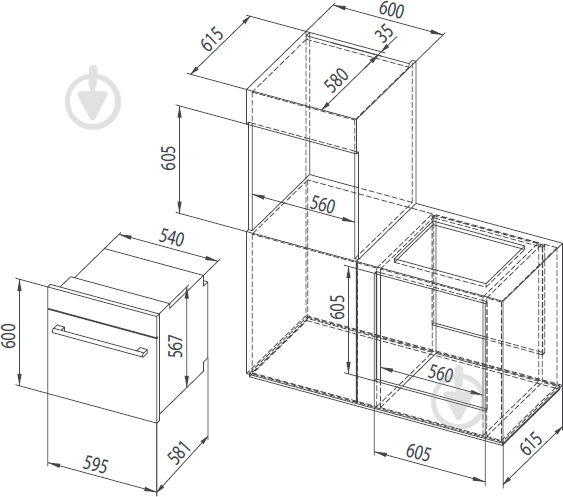 600
615
35
580
605
560
540
600
567
605
560
595
581
605
615