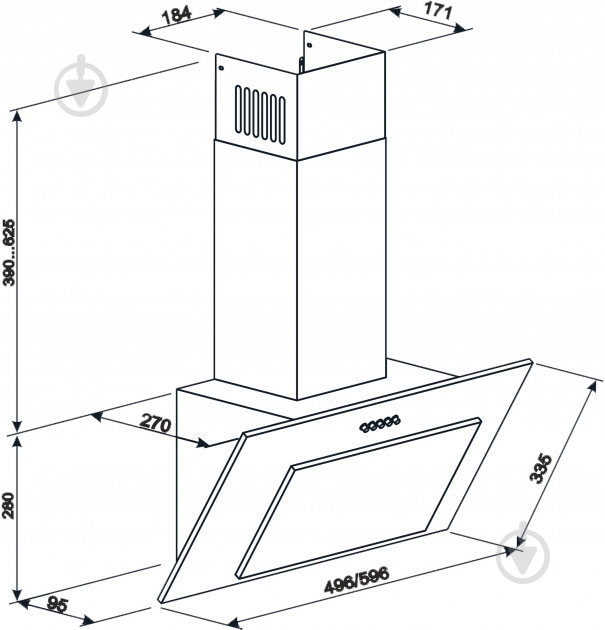 184
171
390...625
270
335
280
496/596
95