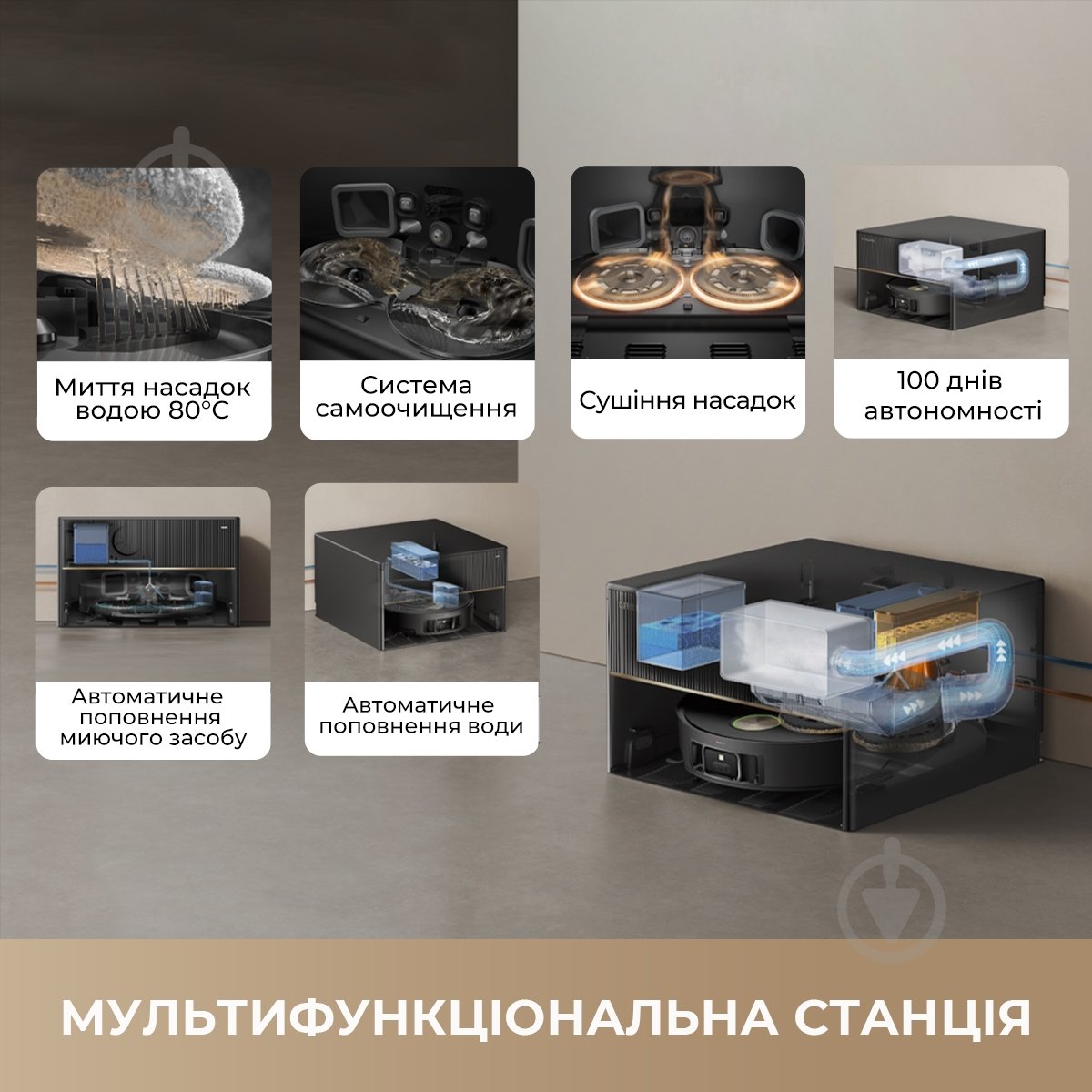 Миття насадок водою 80°C

Система самоочищення

Сушіння насадок

100 днів автономності

Автоматичне поповнення миючого засобу

Автоматичне поповнення води

МУЛЬТИФУНКЦІОНАЛЬНА СТАНЦІЯ