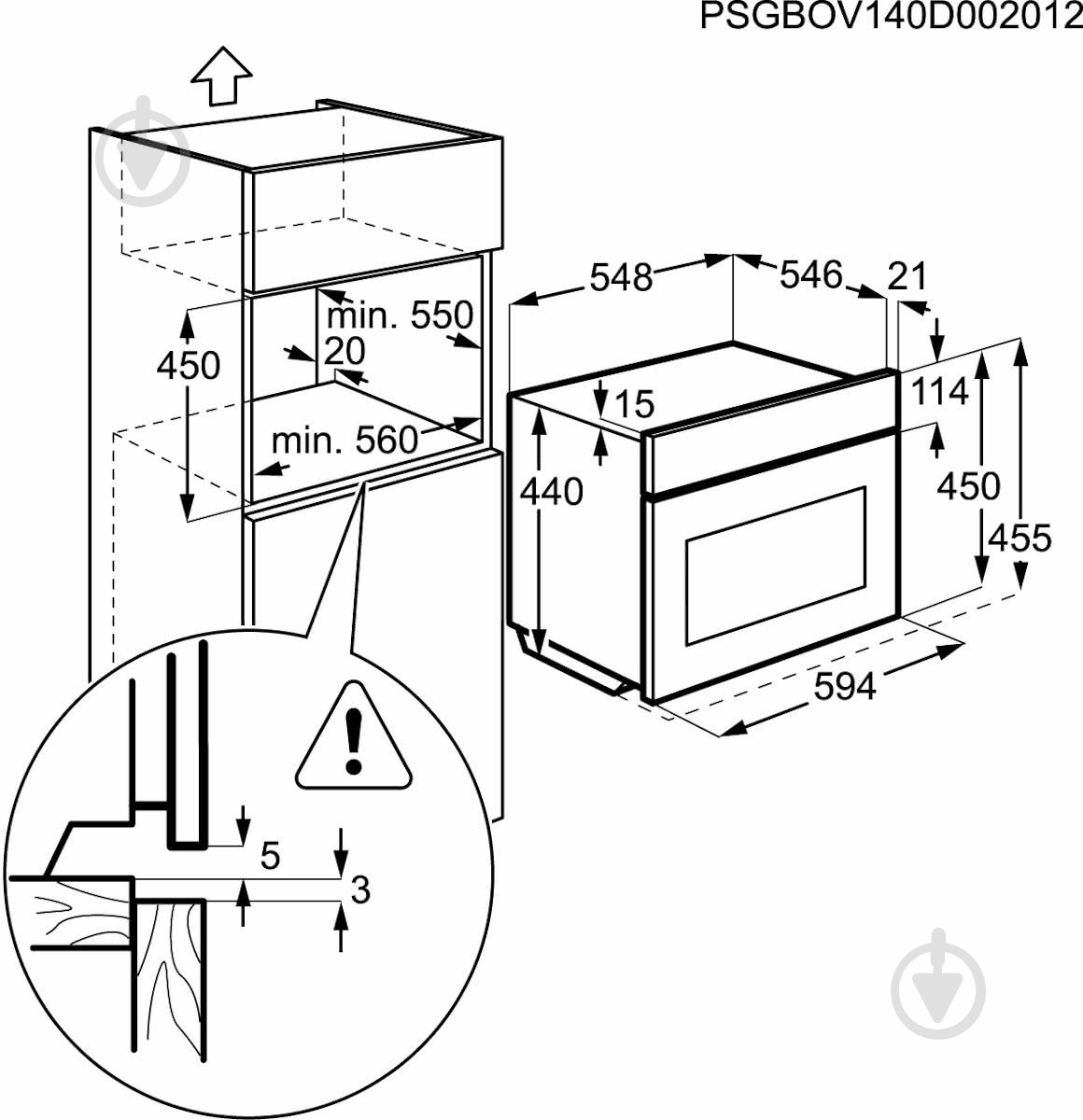 PSGBOV140D002012

450
min. 550
20
min. 560

548
546
21
15
440
114
450
455
594

5
3