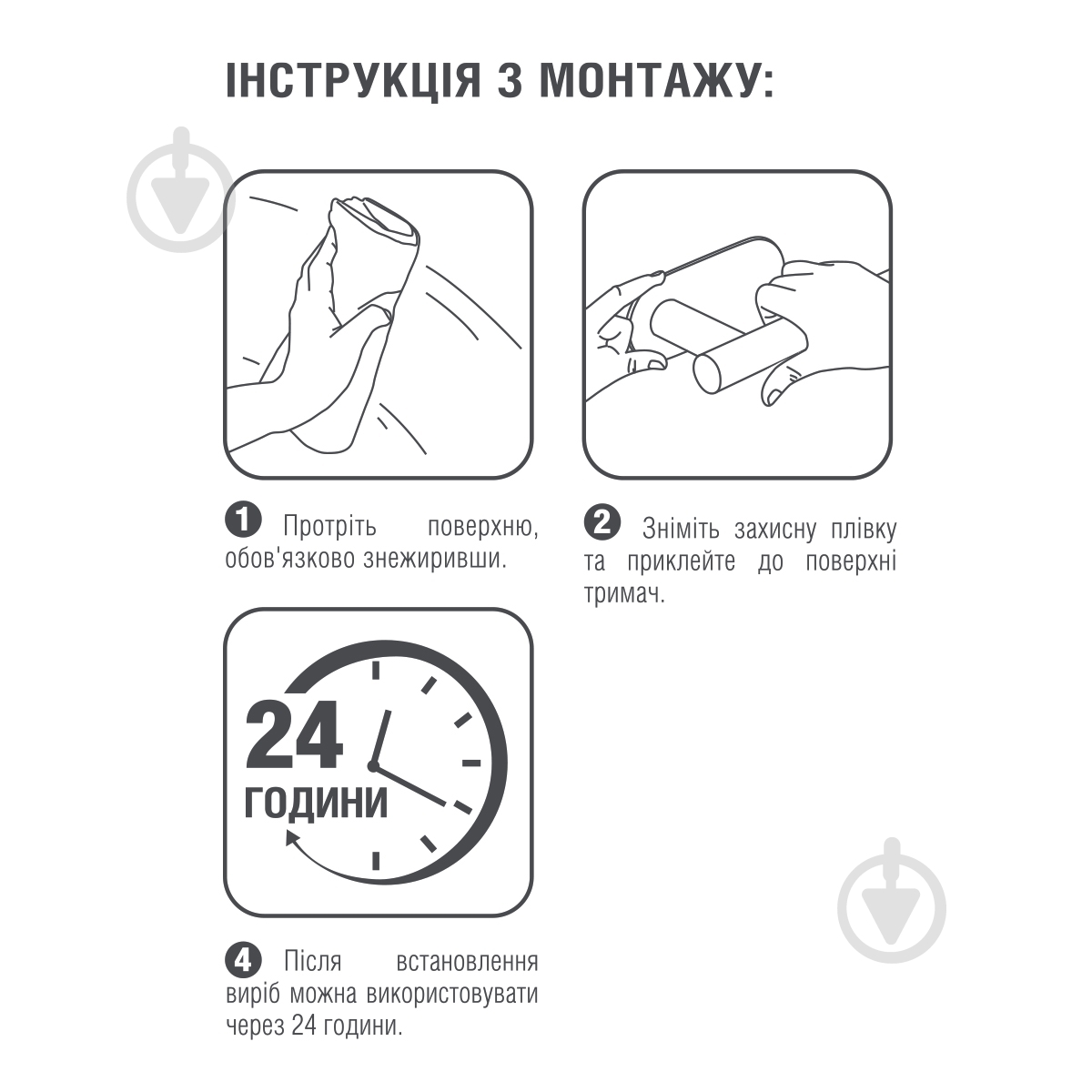 ІНСТРУКЦІЯ З МОНТАЖУ:

1 Протріть поверхню, обов'язково знежиривши.

2 Зніміть захисну плівку та приклейте до поверхні тримач.

24 ГОДИНИ

4 Після встановлення виріб можна використовувати через 24 години.