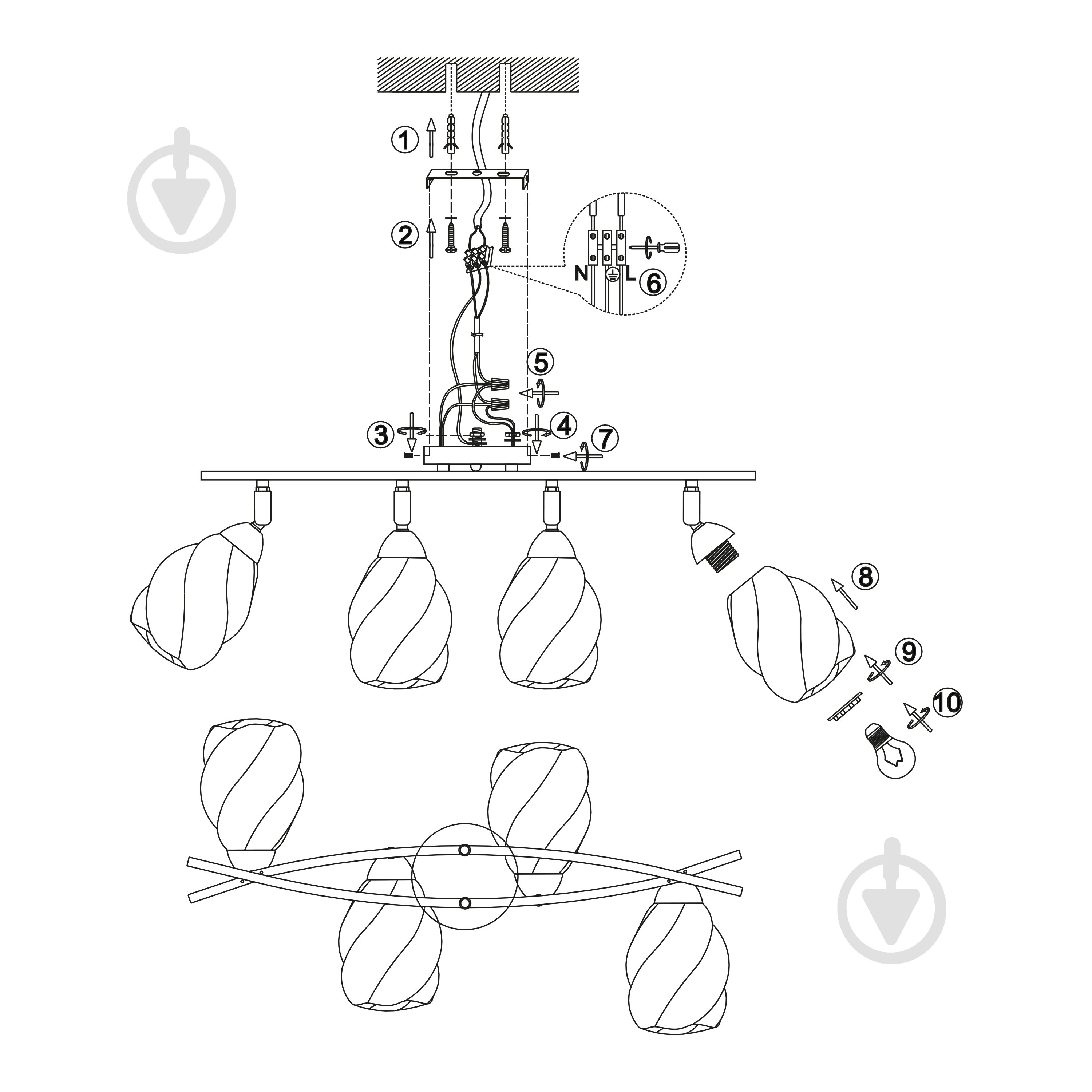 1
2
N L 6
5
3
4
7
8
9
10