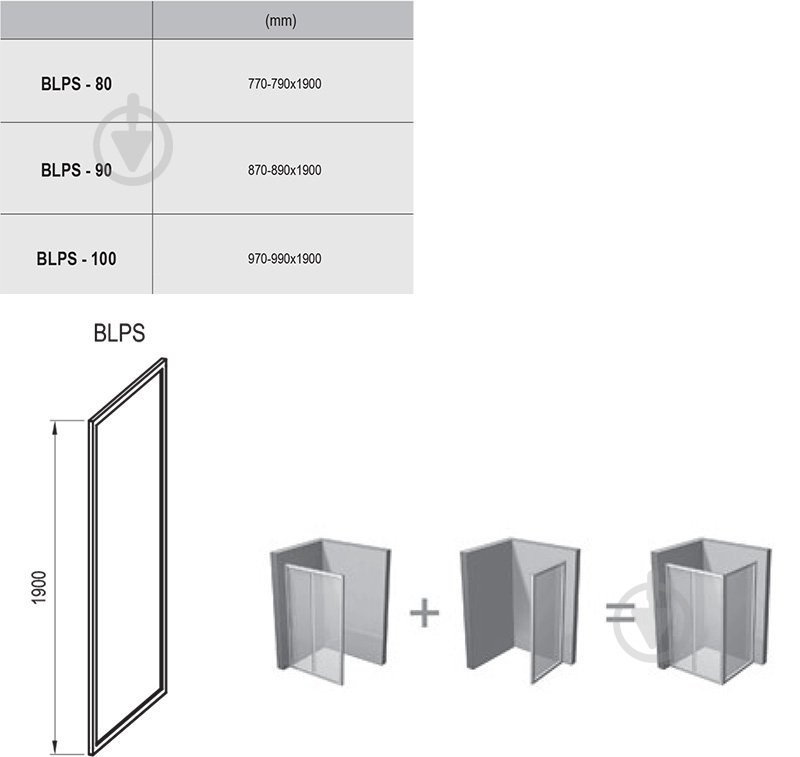 | | (mm) |
|---|---|
| BLPS - 80 | 770-790x1900 |
| BLPS - 90 | 870-890x1900 |
| BLPS - 100 | 970-990x1900 |

BLPS

1900

+

=