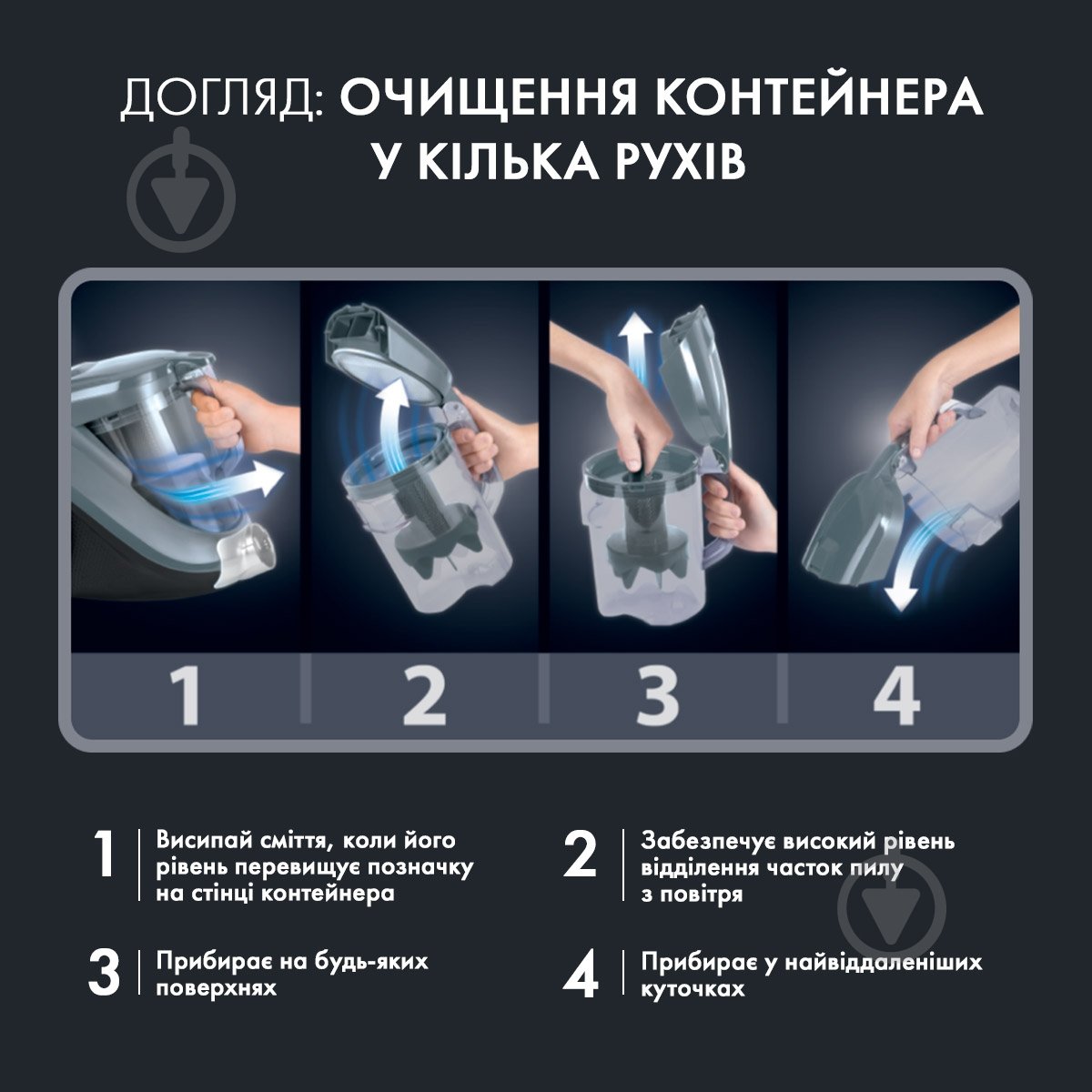 ДОГЛЯД: ОЧИЩЕННЯ КОНТЕЙНЕРА У КІЛЬКА РУХІВ

1

2

3

4

1 Висипай сміття, коли його рівень перевищує позначку на стінці контейнера

2 Забезпечує високий рівень відділення часток пилу з повітря

3 Прибирає на будь-яких поверхнях

4 Прибирає у найвіддаленіших куточках