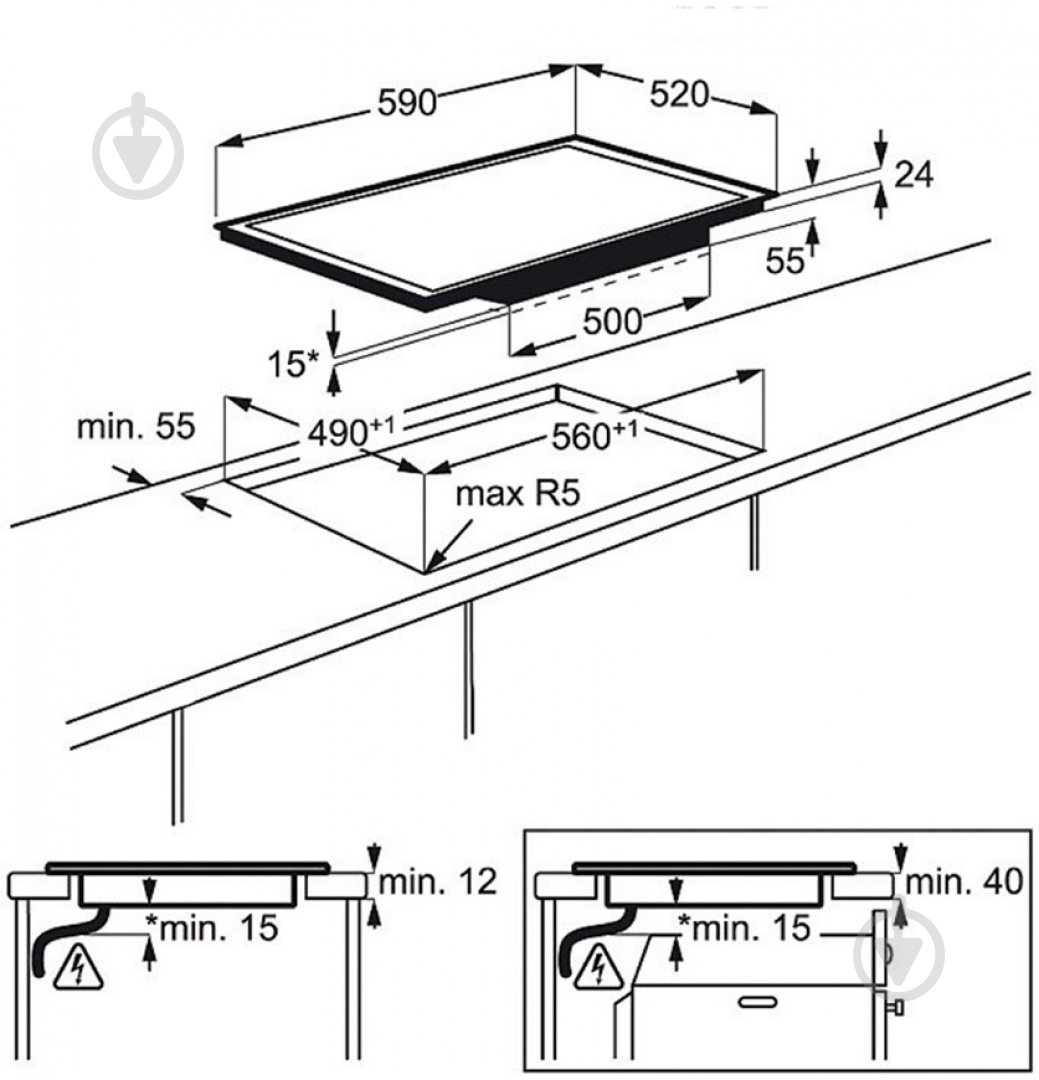 590
520
24
55
500
15*
min. 55
$490^{+1}$
$560^{+1}$
max R5
min. 12
*min. 15
min. 40
*min. 15