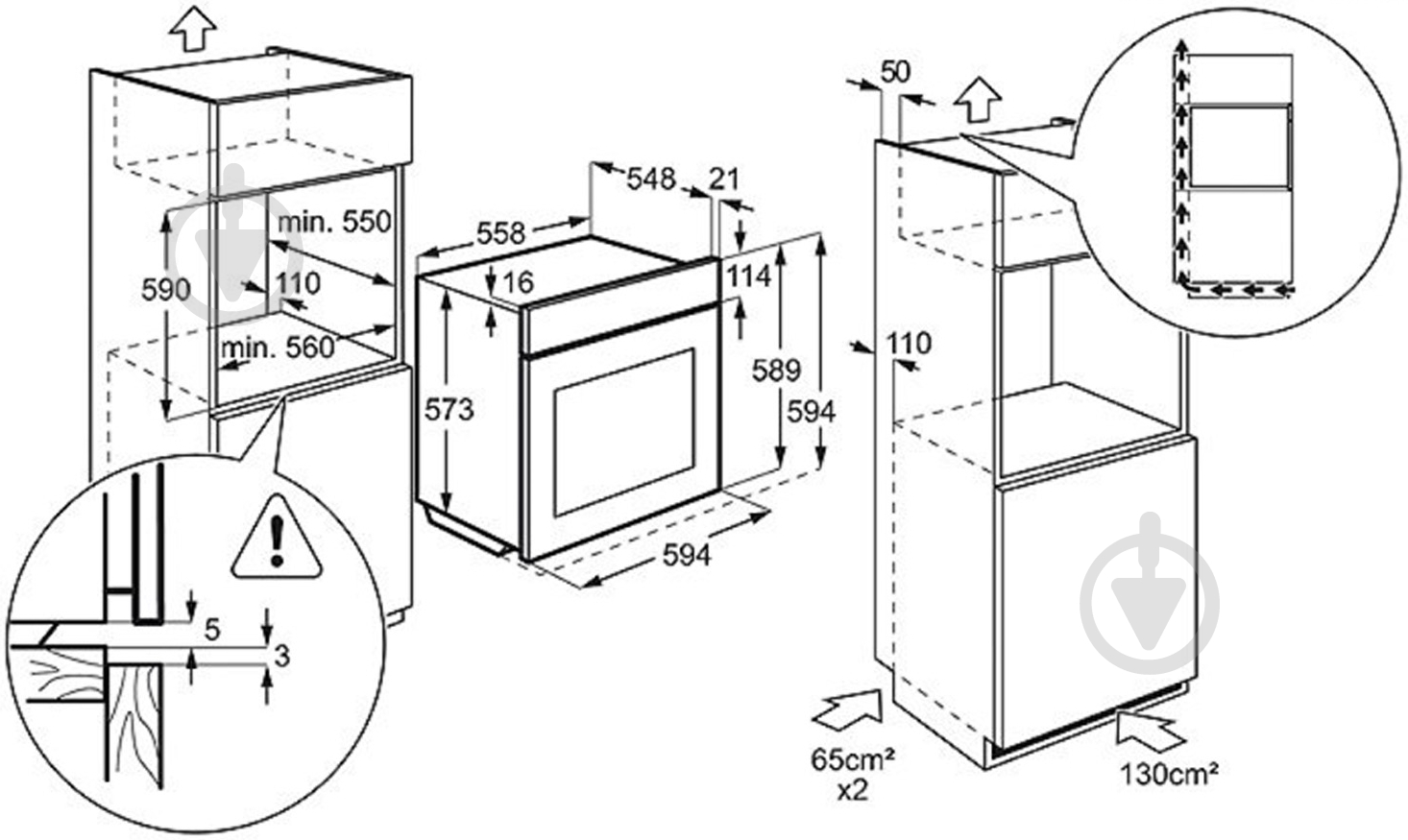 min. 550
590
110
min. 560
5
3
558
548
21
16
114
573
589
594
594
50
110
65cm²
x2
130cm²