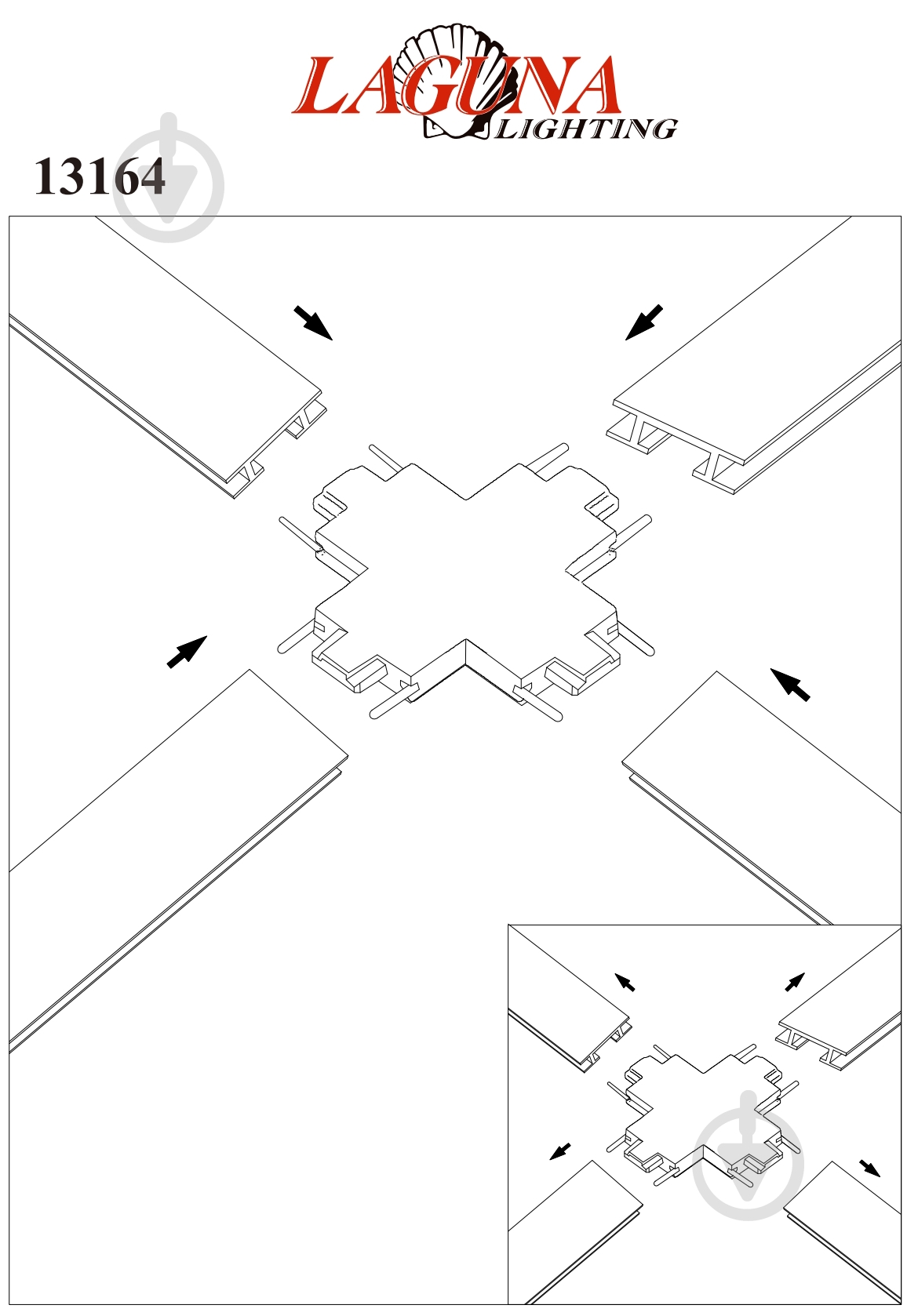 LAGUNA
LIGHTING

13164