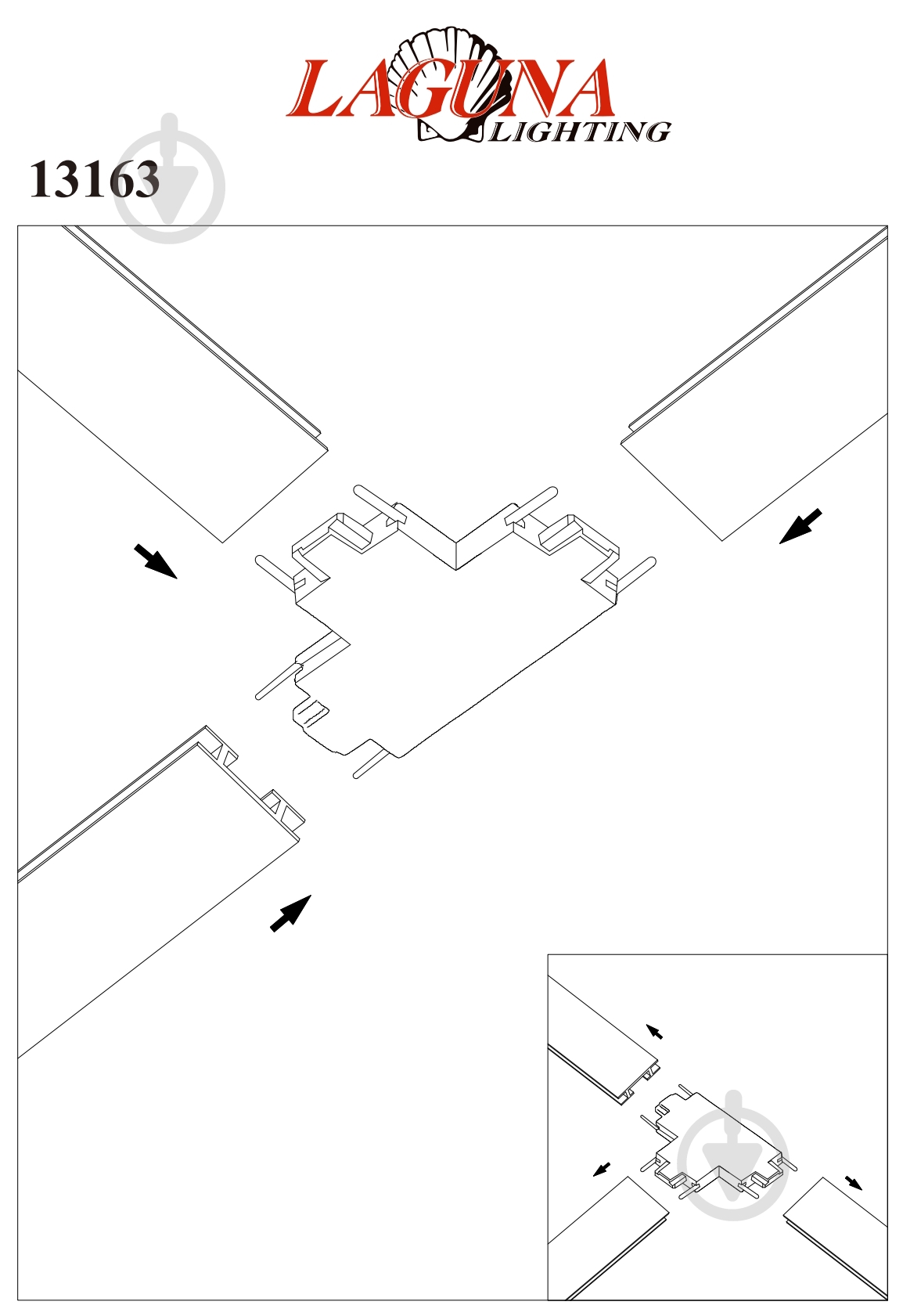 LAGUNA
LIGHTING

13163