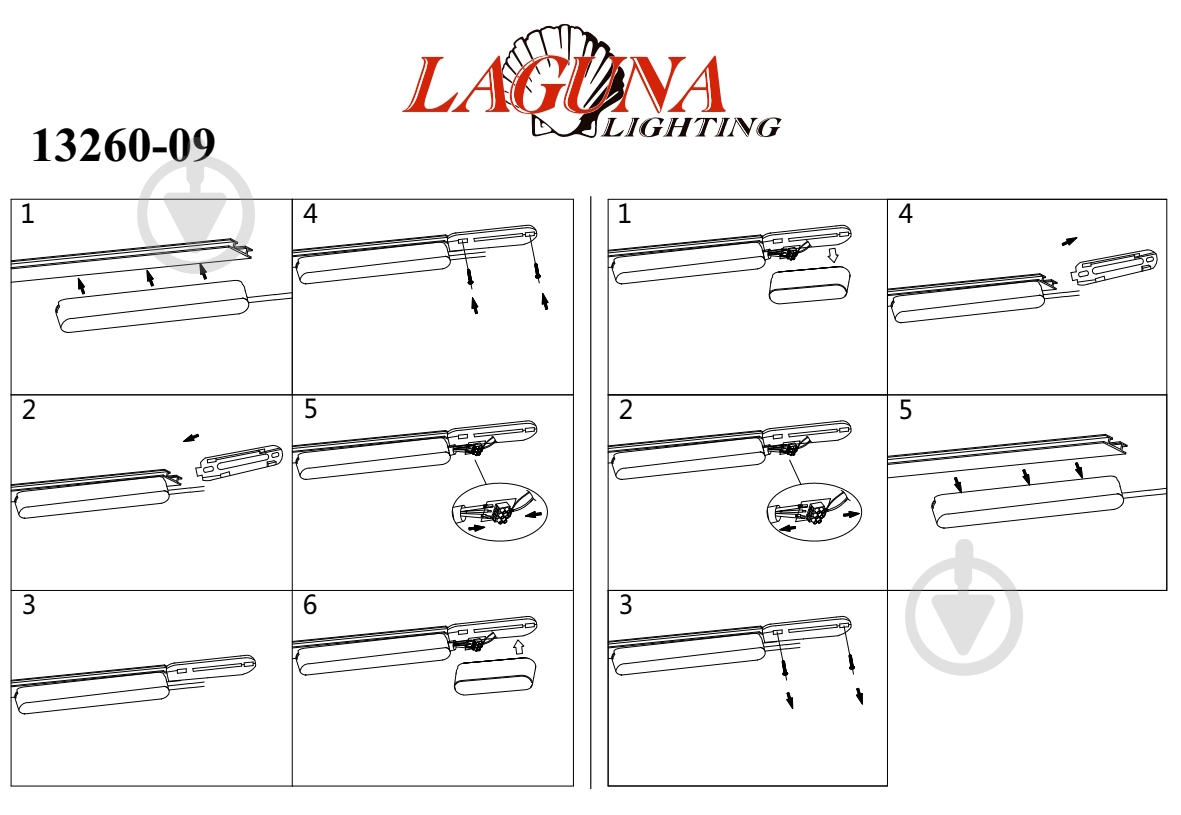 LAGUNA LIGHTING

13260-09

1

4

2

5

3

6

1

4

2

5

3