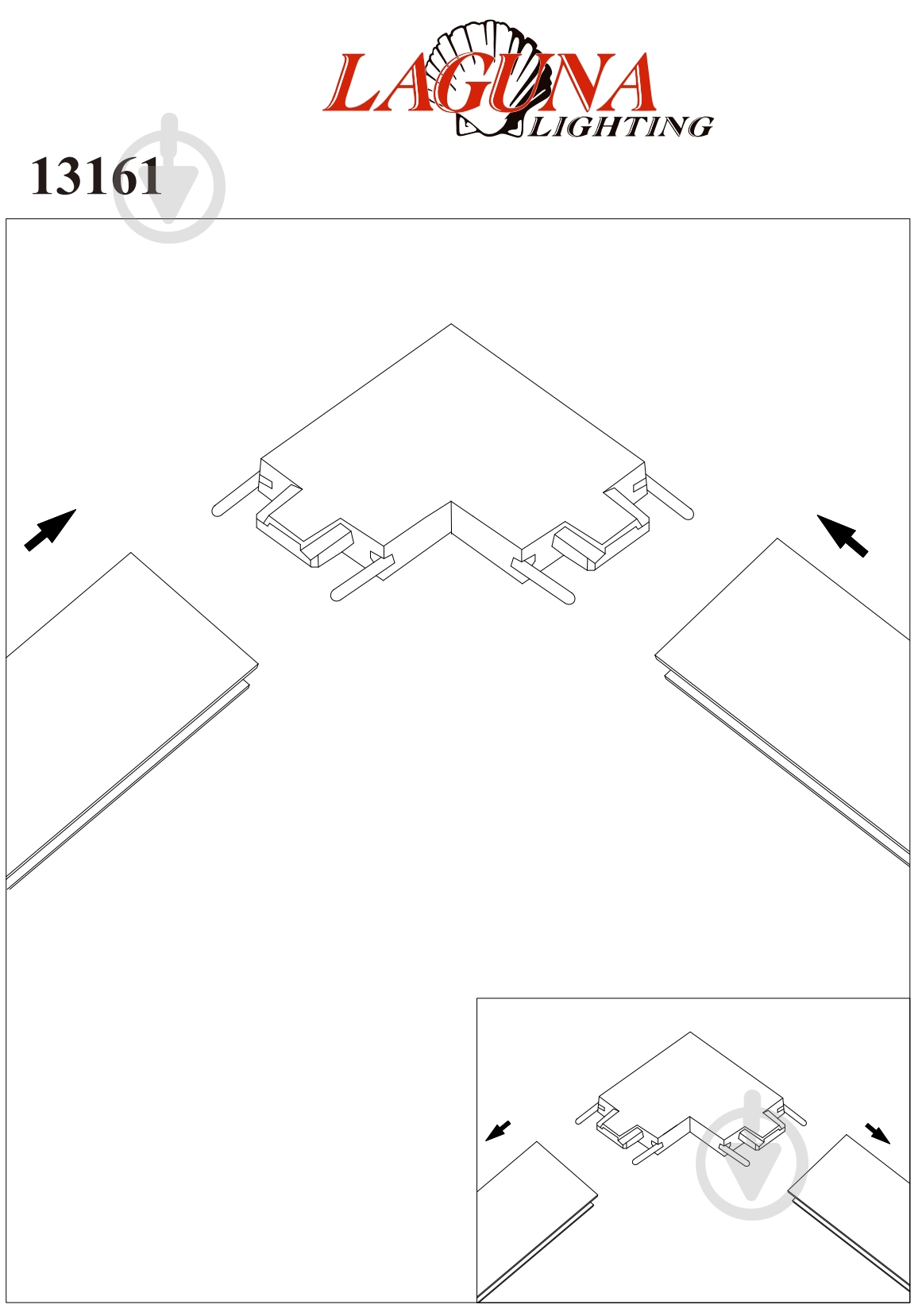 LAGUNA
LIGHTING

13161