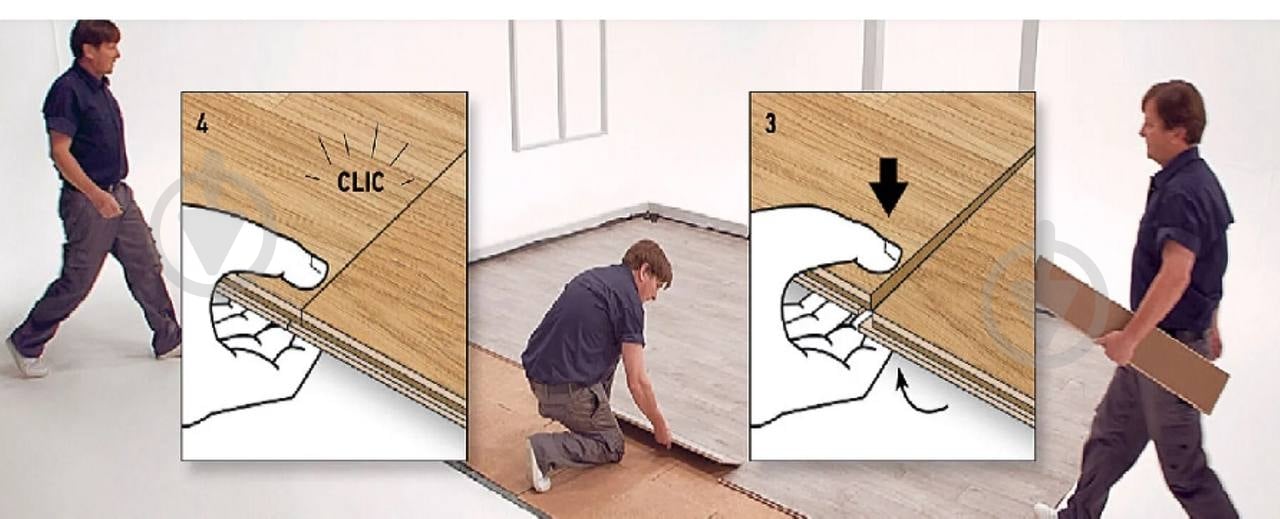 4

CLIC

3