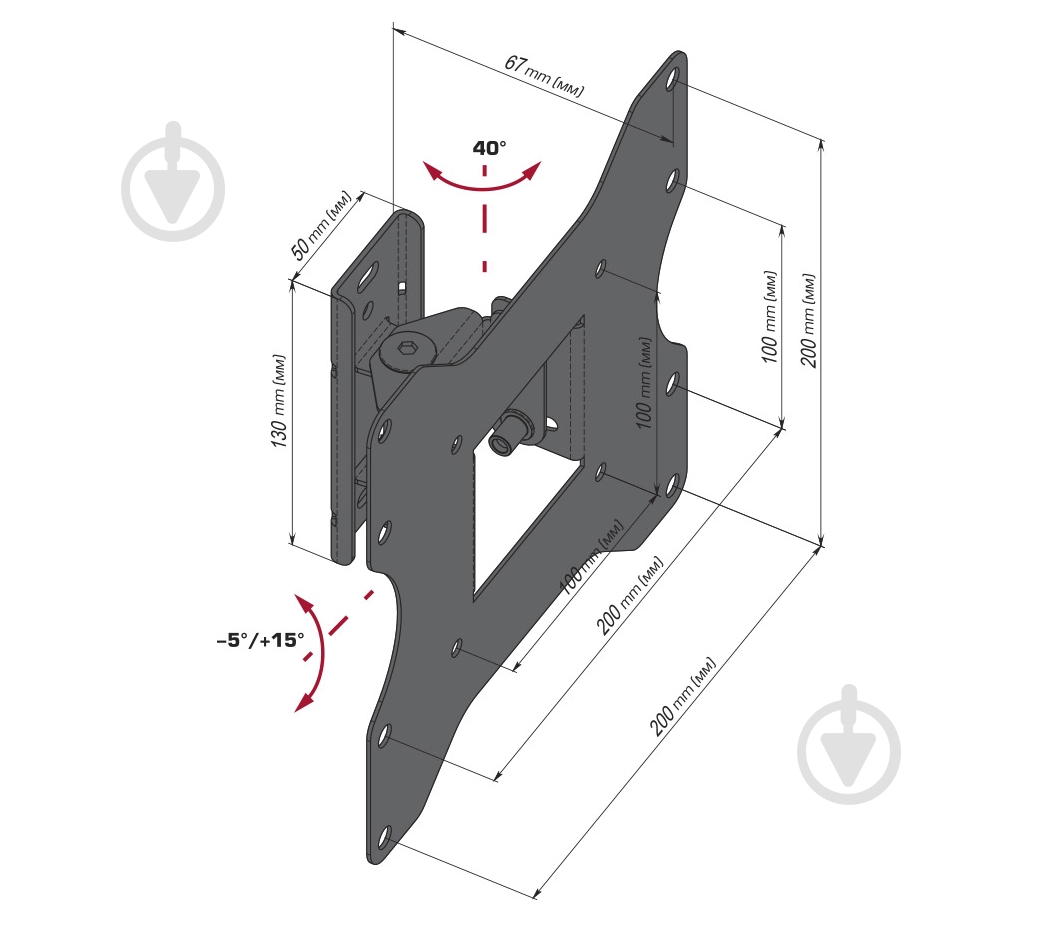 67 mm (мм)

40°

50 mm (мм)

130 mm (мм)

100 mm (мм)

100 mm (мм)

200 mm (мм)

100 mm (мм)

200 mm (мм)

200 mm (мм)

–5°/+15°