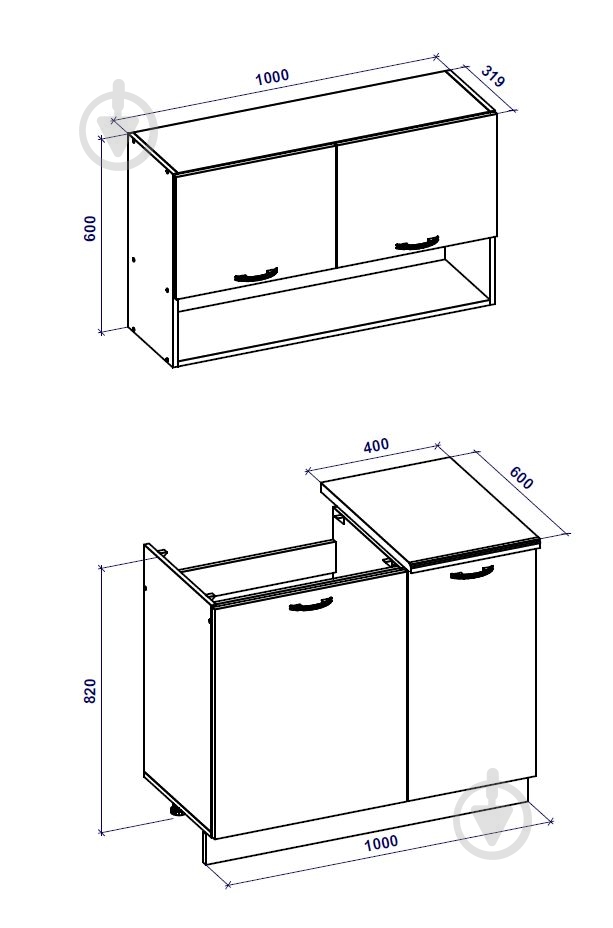 1000
319
600
400
600
820
1000