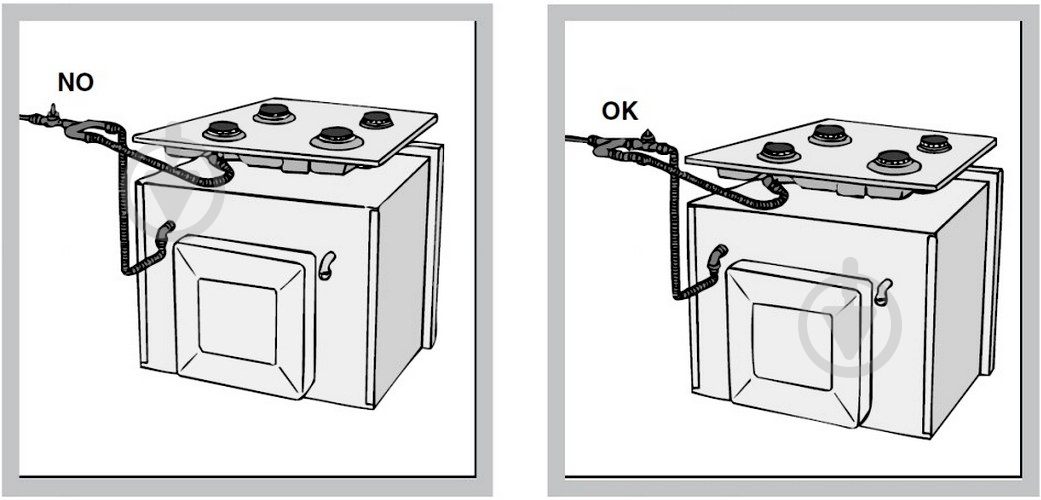 NO

OK