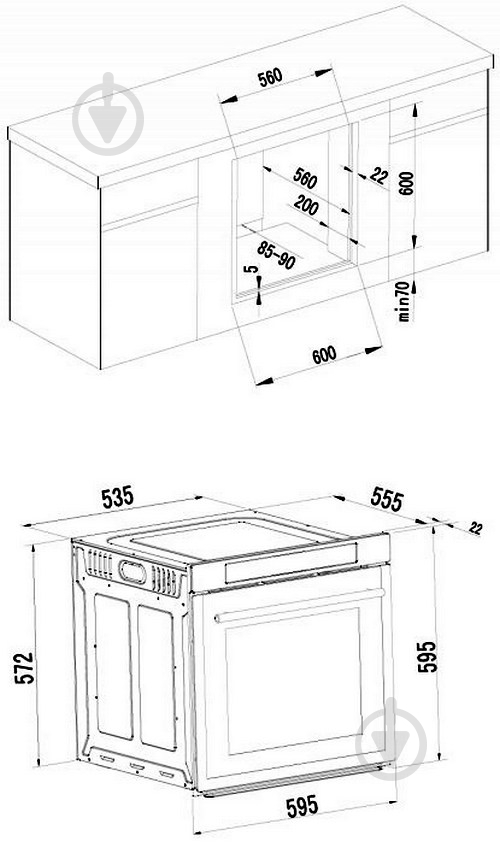 560
560
22
600
200
85-90
5
min70
600

535
555
22
572
595
595