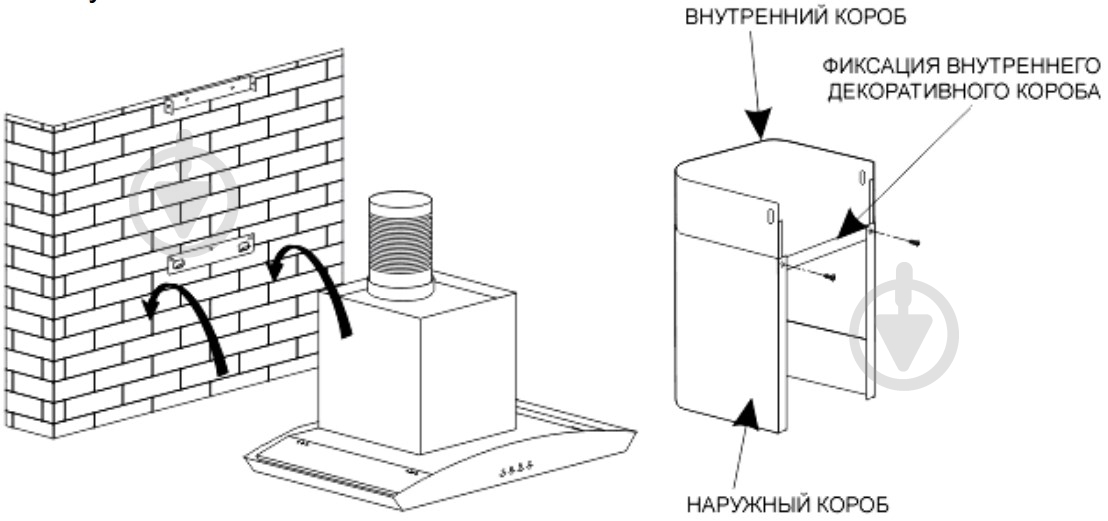 ВНУТРЕННИЙ КОРОБ

ФИКСАЦИЯ ВНУТРЕННЕГО ДЕКОРАТИВНОГО КОРОБА

НАРУЖНЫЙ КОРОБ