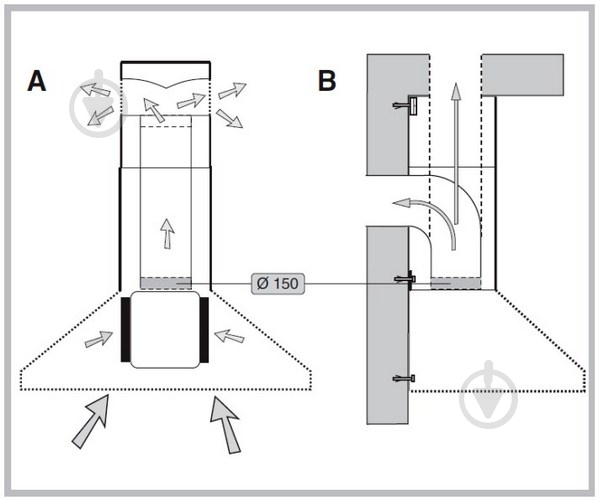 A

B

Ø 150