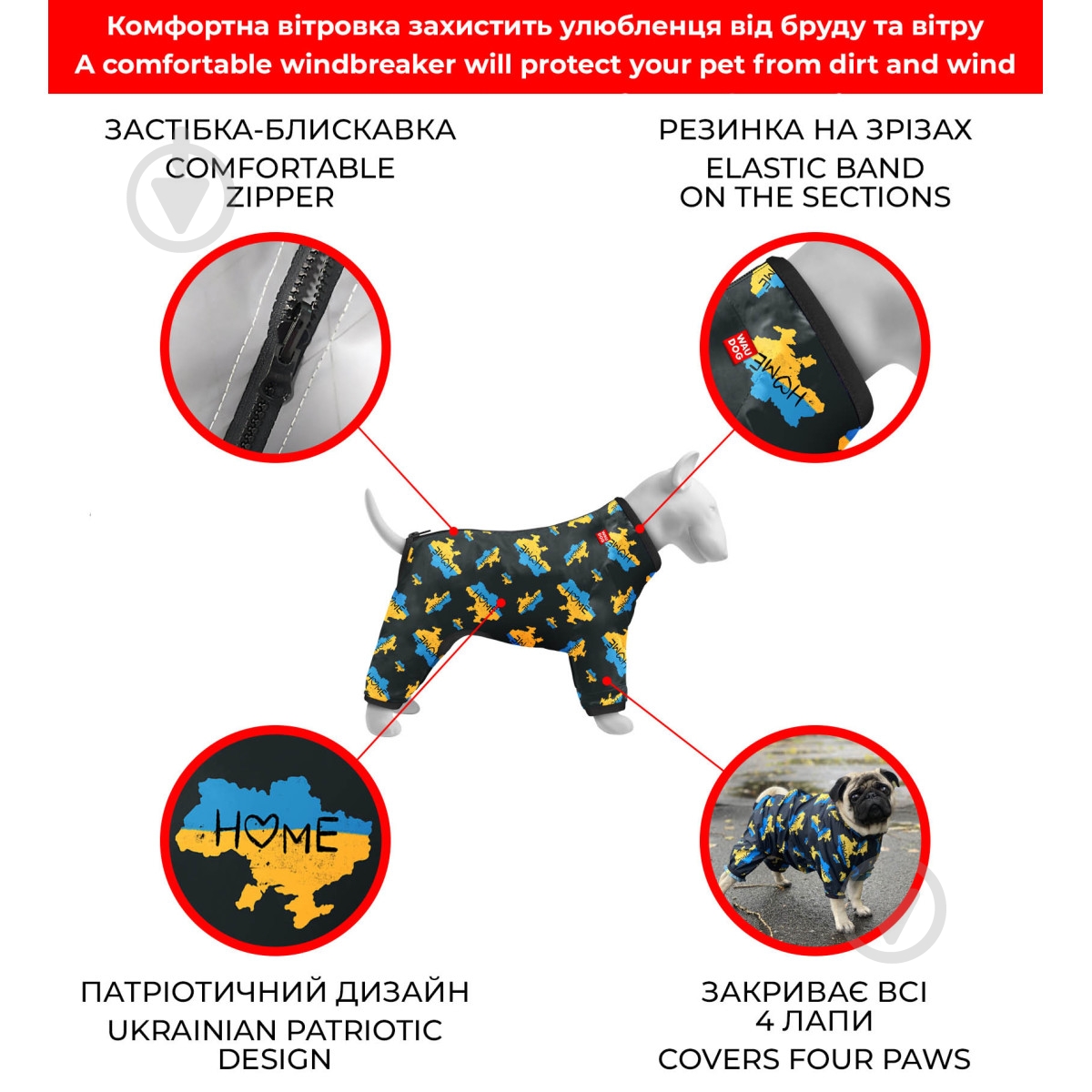 Комфортна вітровка захистить улюбленця від бруду та вітру
A comfortable windbreaker will protect your pet from dirt and wind

ЗАСТІБКА-БЛИСКАВКА
COMFORTABLE ZIPPER

РЕЗИНКА НА ЗРІЗАХ
ELASTIC BAND ON THE SECTIONS

WAU DOG
HOME

HOME

ПАТРІОТИЧНИЙ ДИЗАЙН
UKRAINIAN PATRIOTIC DESIGN

ЗАКРИВАЄ ВСІ 4 ЛАПИ
COVERS FOUR PAWS