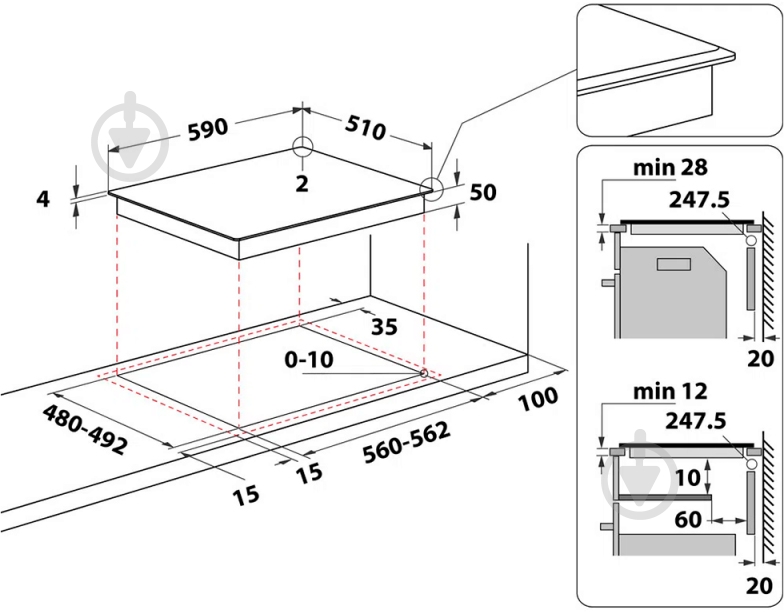 590
510
4
2
50
35
0-10
100
480-492
560-562
15
15
min 28
247.5
20
min 12
247.5
10
60
20