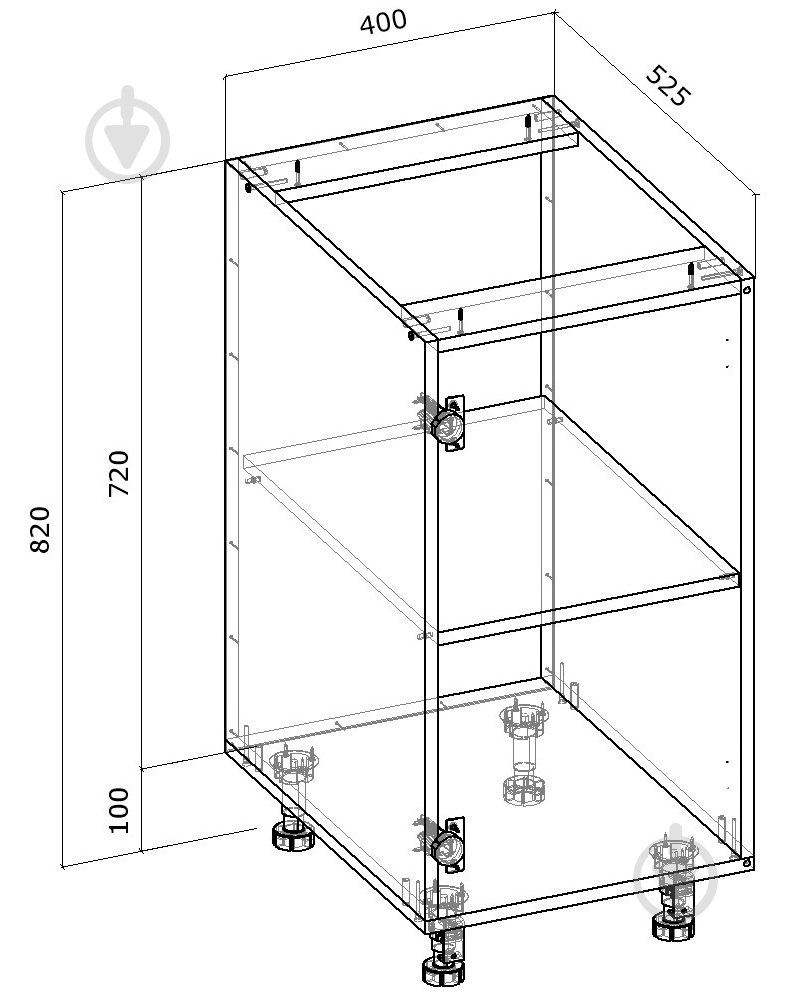 400
525
820
720
100