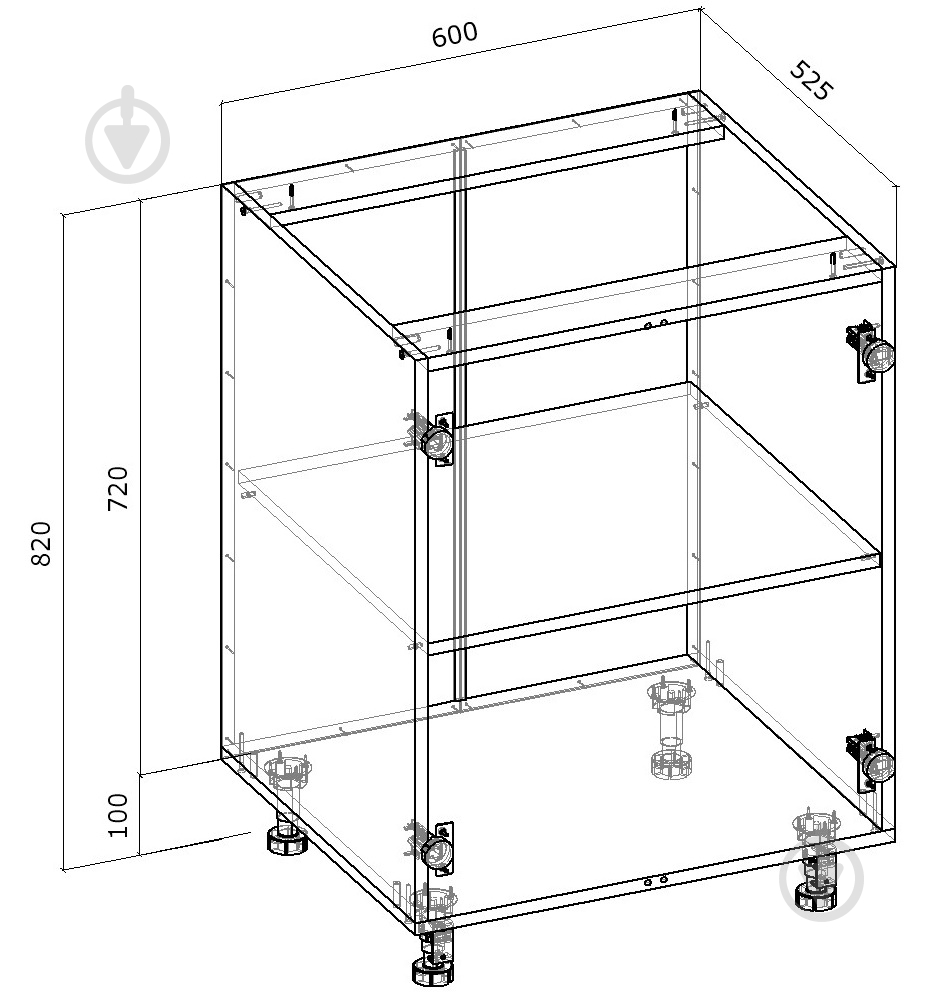 600
525
820
720
100