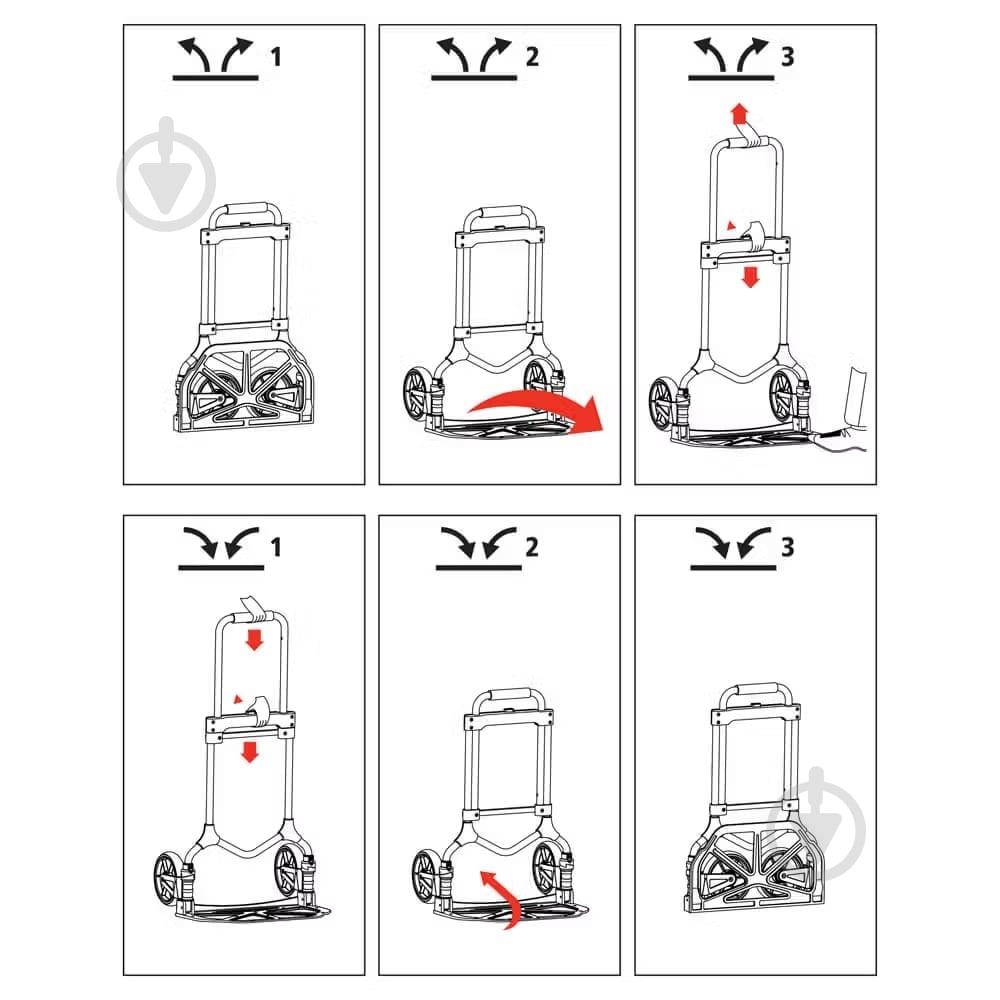 1

2

3

1

2

3