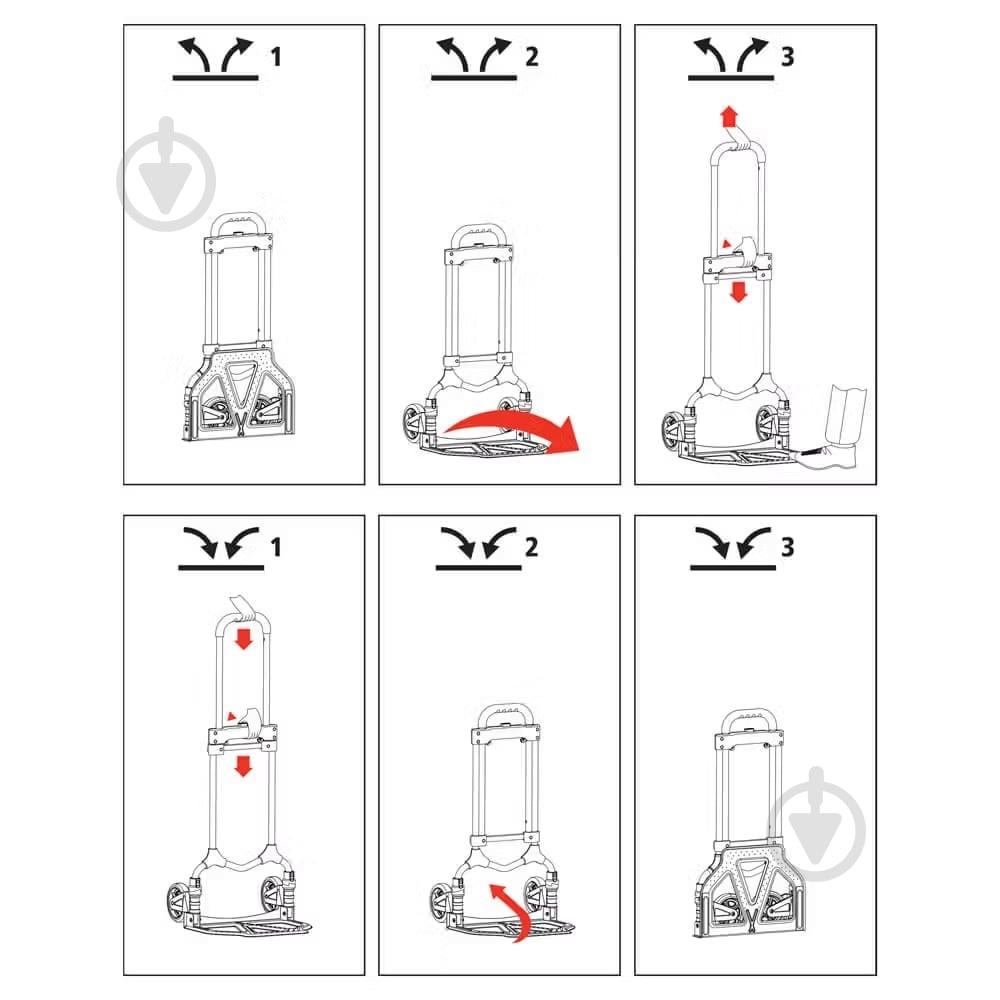 1

2

3

1

2

3