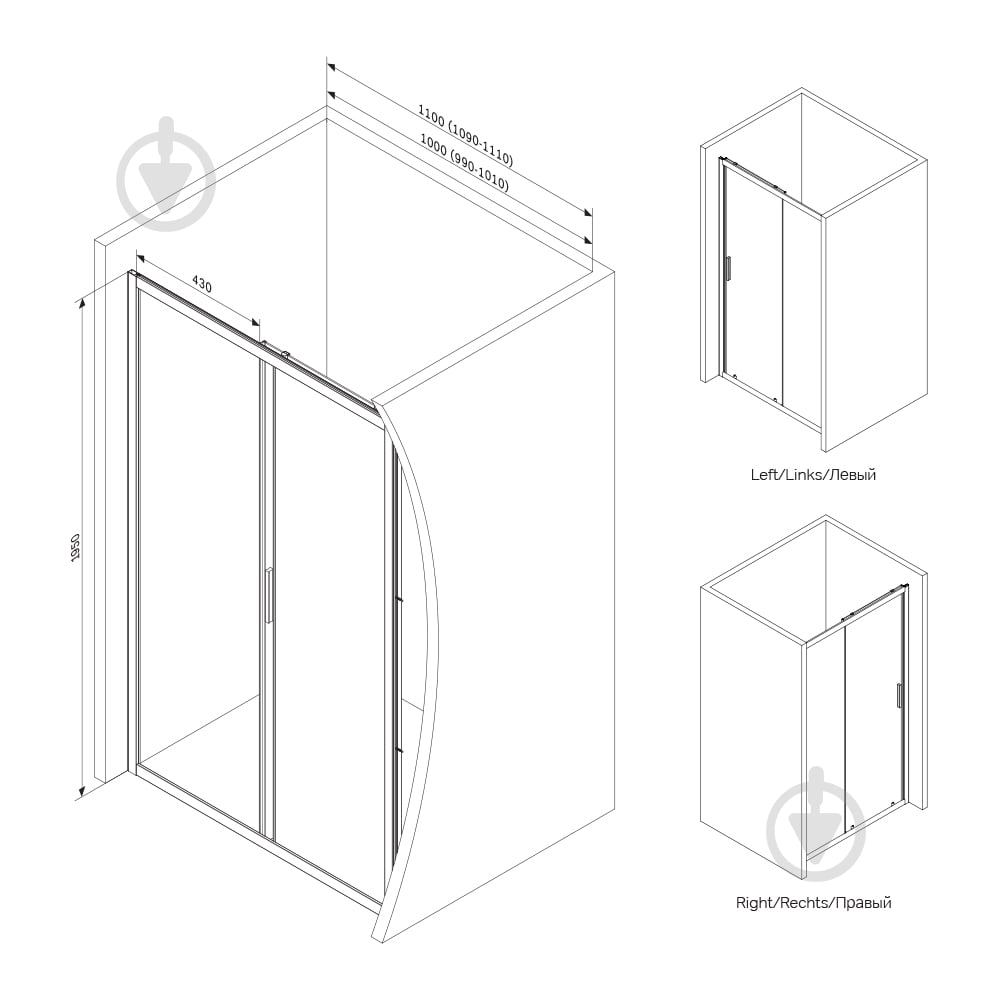 1100 (1090-1110)
1000 (990-1010)
430
1950
Left/Links/Левый
Right/Rechts/Правый