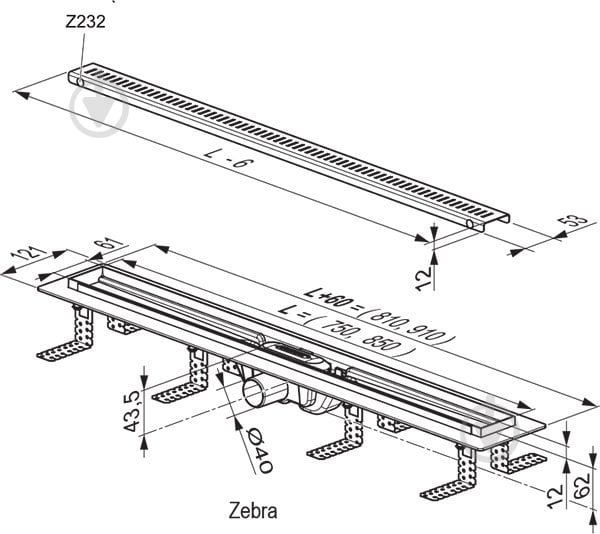 Z232

L - 6

53

12

121

61

L+60 = ( 810, 910 )

L = ( 750, 850 )

43,5

Ø40

12

62

Zebra