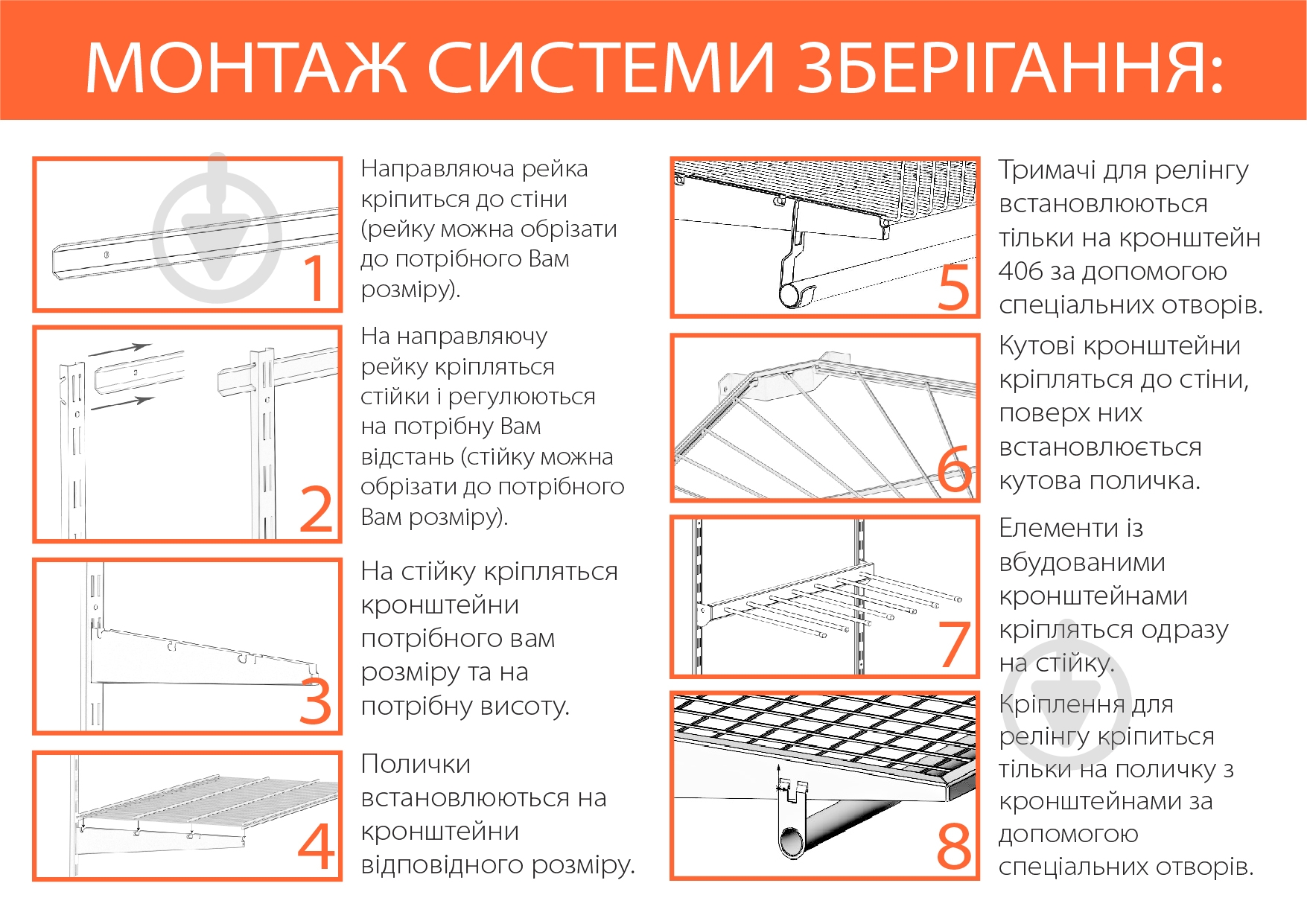 МОНТАЖ СИСТЕМИ ЗБЕРІГАННЯ:

1

Направляюча рейка кріпиться до стіни (рейку можна обрізати до потрібного Вам розміру).

2

На направляючу рейку кріпляться стійки і регулюються на потрібну Вам відстань (стійку можна обрізати до потрібного Вам розміру).

3

На стійку кріпляться кронштейни потрібного вам розміру та на потрібну висоту.

4

Полички встановлюються на кронштейни відповідного розміру.

5

Тримачі для релінгу встановлюються тільки на кронштейн 406 за допомогою спеціальних отворів.

6

Кутові кронштейни кріпляться до стіни, поверх них встановлюється кутова поличка.

7

Елементи із вбудованими кронштейнами кріпляться одразу на стійку.

8

Кріплення для релінгу кріпиться тільки на поличку з кронштейнами за допомогою спеціальних отворів.