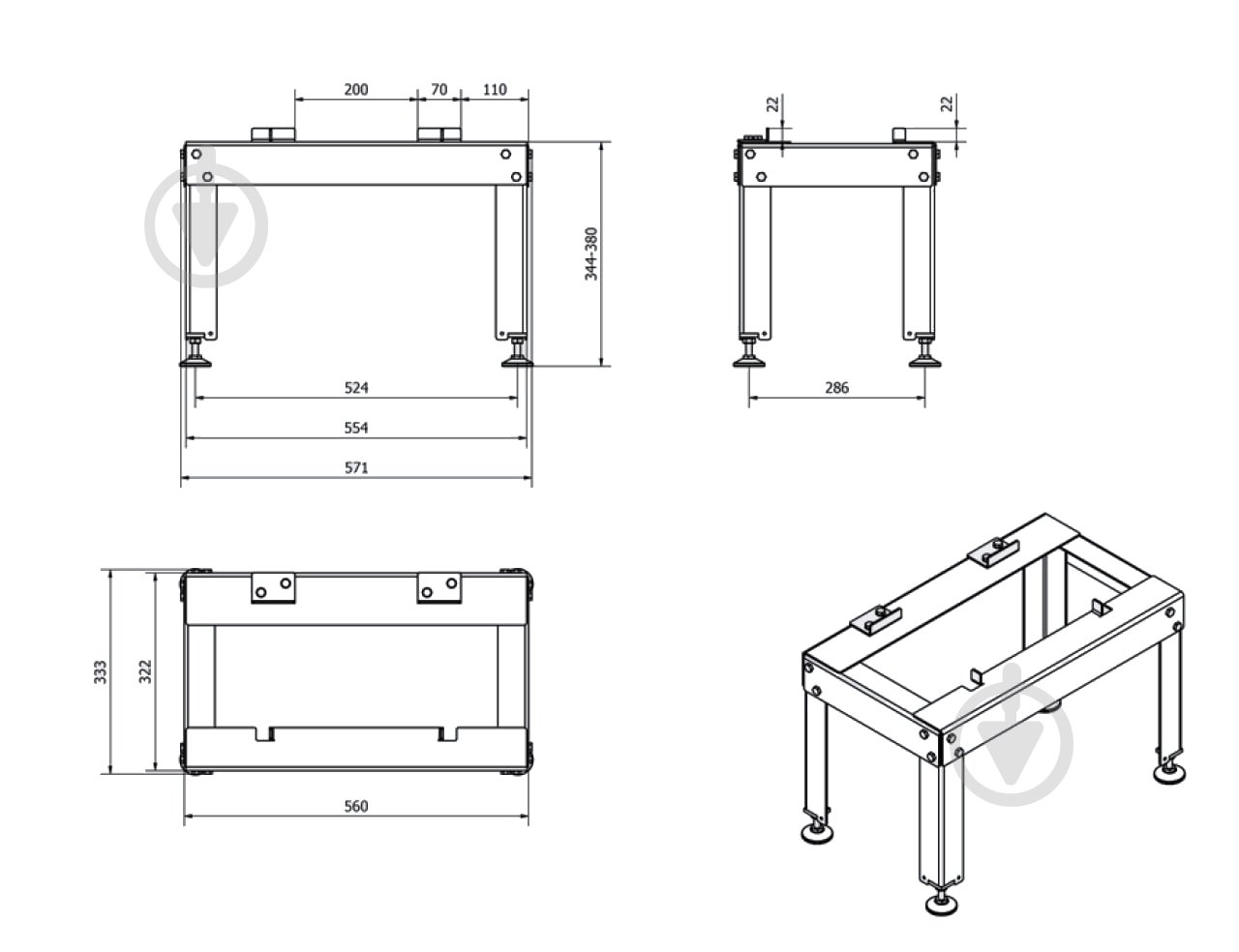 200
70
110
344-380
524
554
571
22
22
286
333
322
560