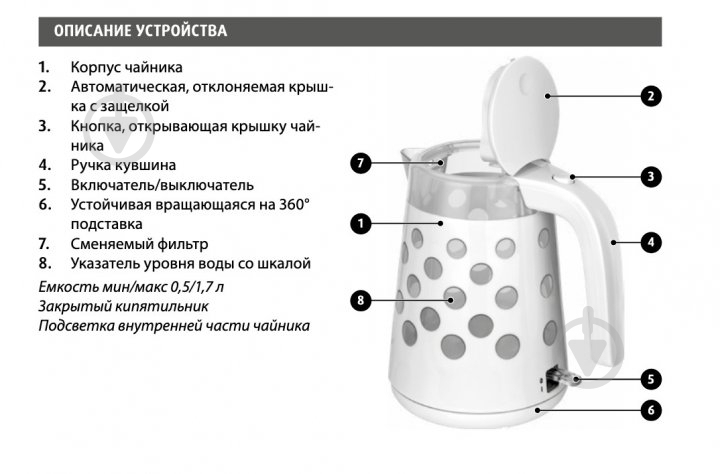 ОПИСАНИЕ УСТРОЙСТВА

1. Корпус чайника
2. Автоматическая, отклоняемая крышка с защелкой
3. Кнопка, открывающая крышку чайника
4. Ручка кувшина
5. Включатель/выключатель
6. Устойчивая вращающаяся на 360° подставка
7. Сменяемый фильтр
8. Указатель уровня воды со шкалой

Емкость мин/макс 0,5/1,7 л
Закрытый кипятильник
Подсветка внутренней части чайника

2
7
3
1
4
8
5
6