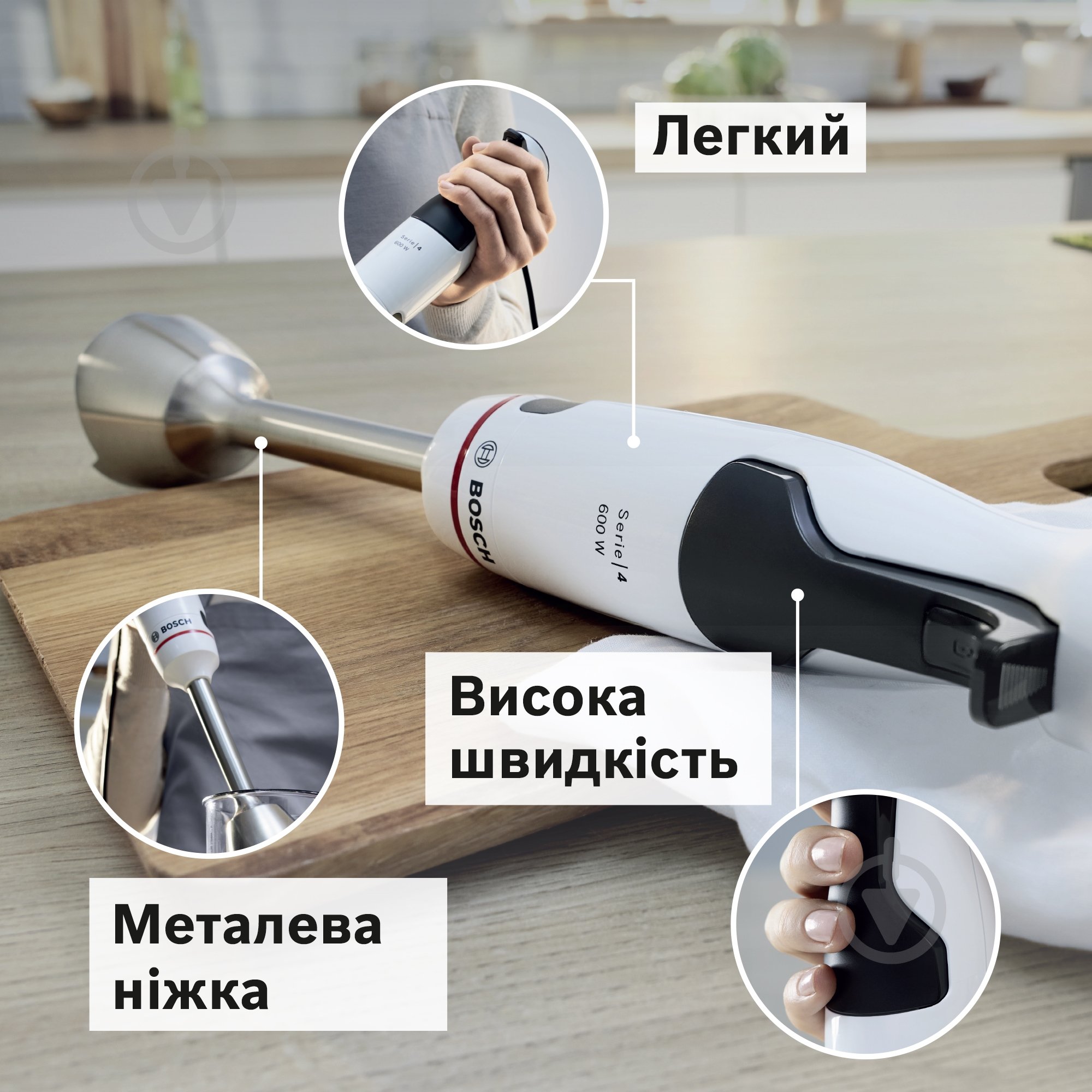 Легкий

Serie | 4
600 W

BOSCH
Serie | 4
600 W

BOSCH

Висока швидкість

Металева ніжка