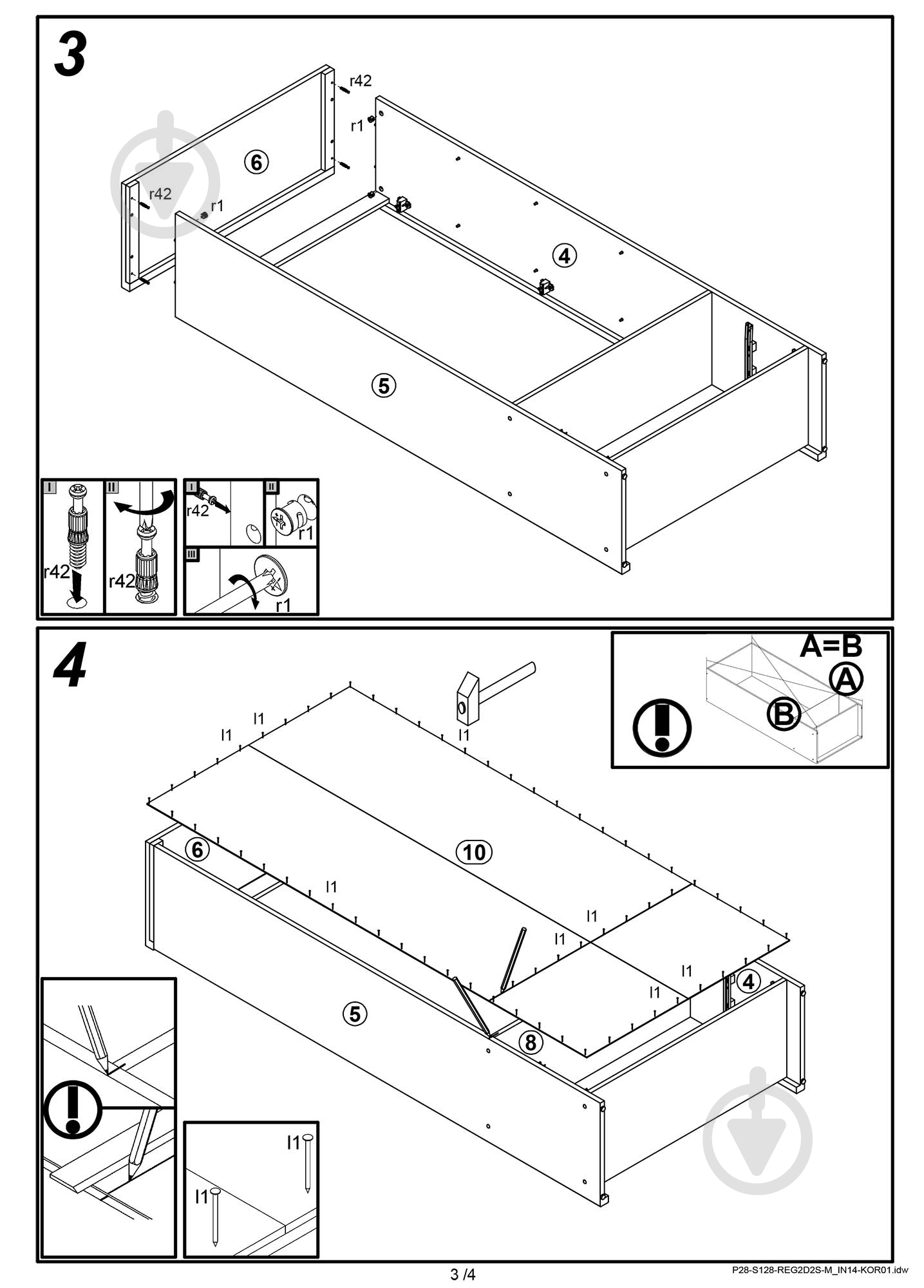 3

r42

r1

6

r42

r1

4

5

I

r42

II

r42

I

r42

II

r1

III

r1

4

A=B

A

B

l1

l1

l1

6

10

l1

l1

l1

l1

l1

4

5

8

l1

l1

3 /4

P28-S128-REG2D2S-M_IN14-KOR01.idw