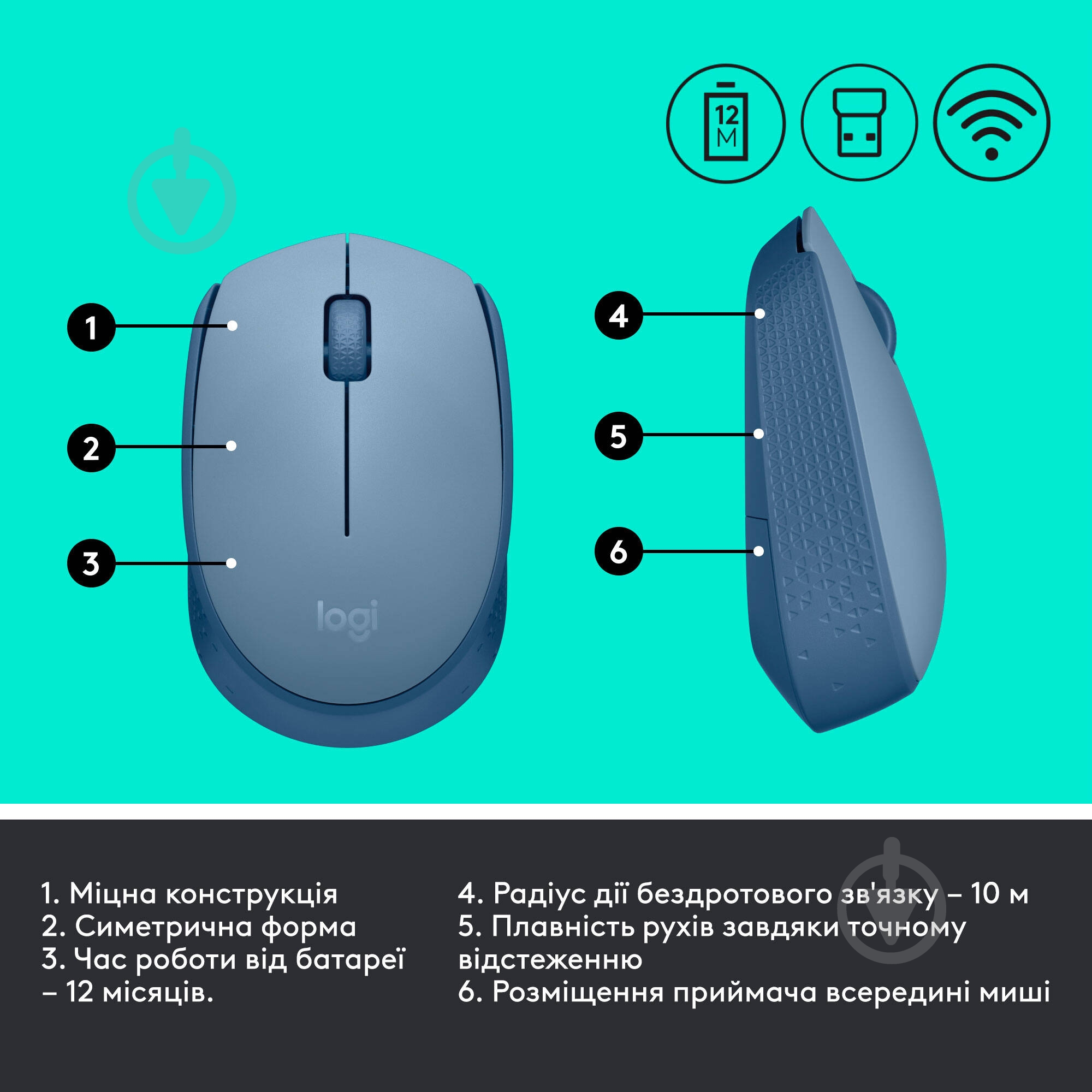 12
M

1

2

3

logi

4

5

6

1. Міцна конструкція
2. Симетрична форма
3. Час роботи від батареї – 12 місяців.

4. Радіус дії бездротового зв'язку – 10 м
5. Плавність рухів завдяки точному відстеженню
6. Розміщення приймача всередині миші