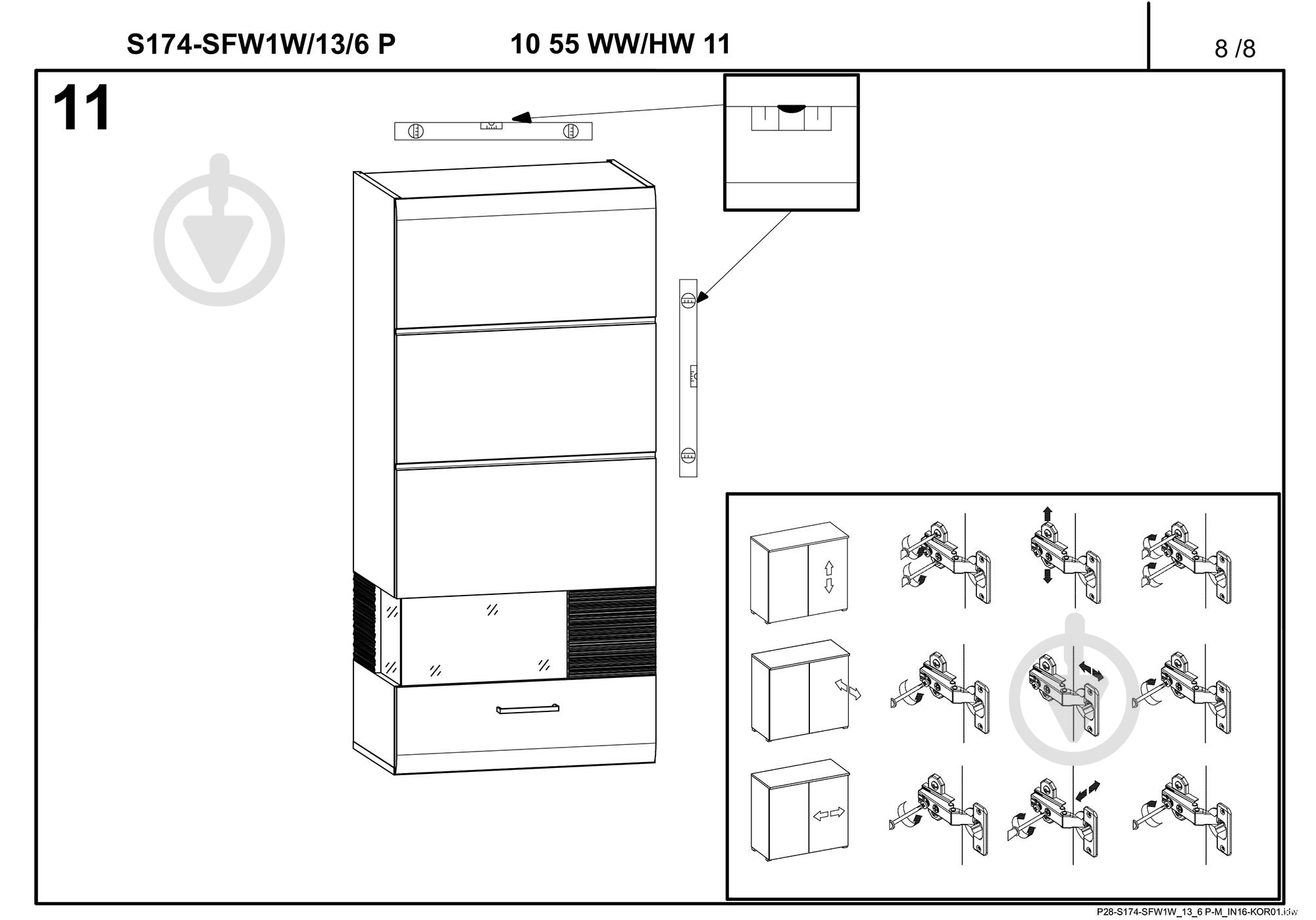 S174-SFW1W/13/6 P 10 55 WW/HW 11

8 /8

11

P28-S174-SFW1W_13_6 P-M_IN16-KOR01.idw