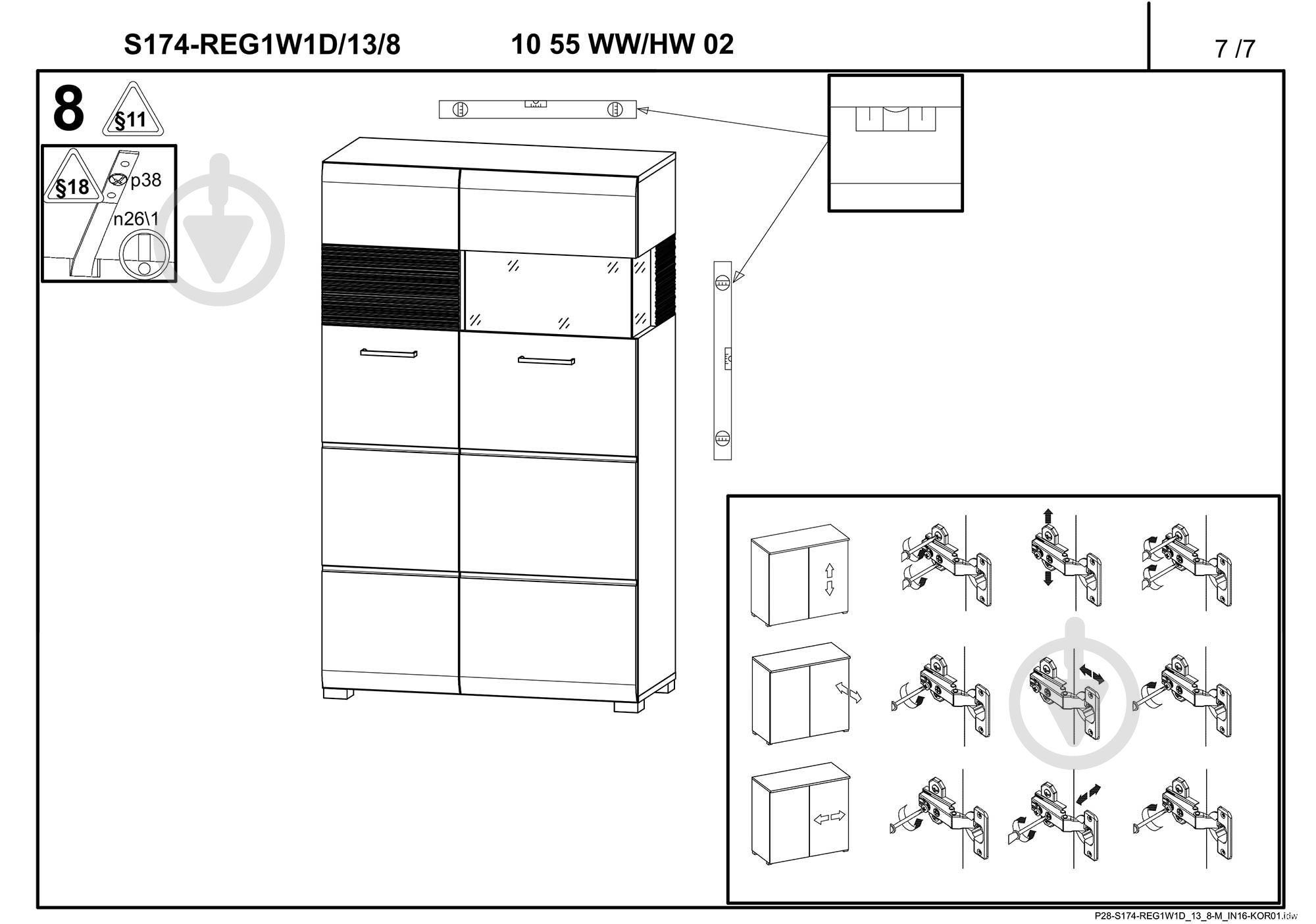 S174-REG1W1D/13/8 10 55 WW/HW 02 7 /7

8 §11

§18 p38 n26\1

P28-S174-REG1W1D_13_8-M_IN16-KOR01.idw