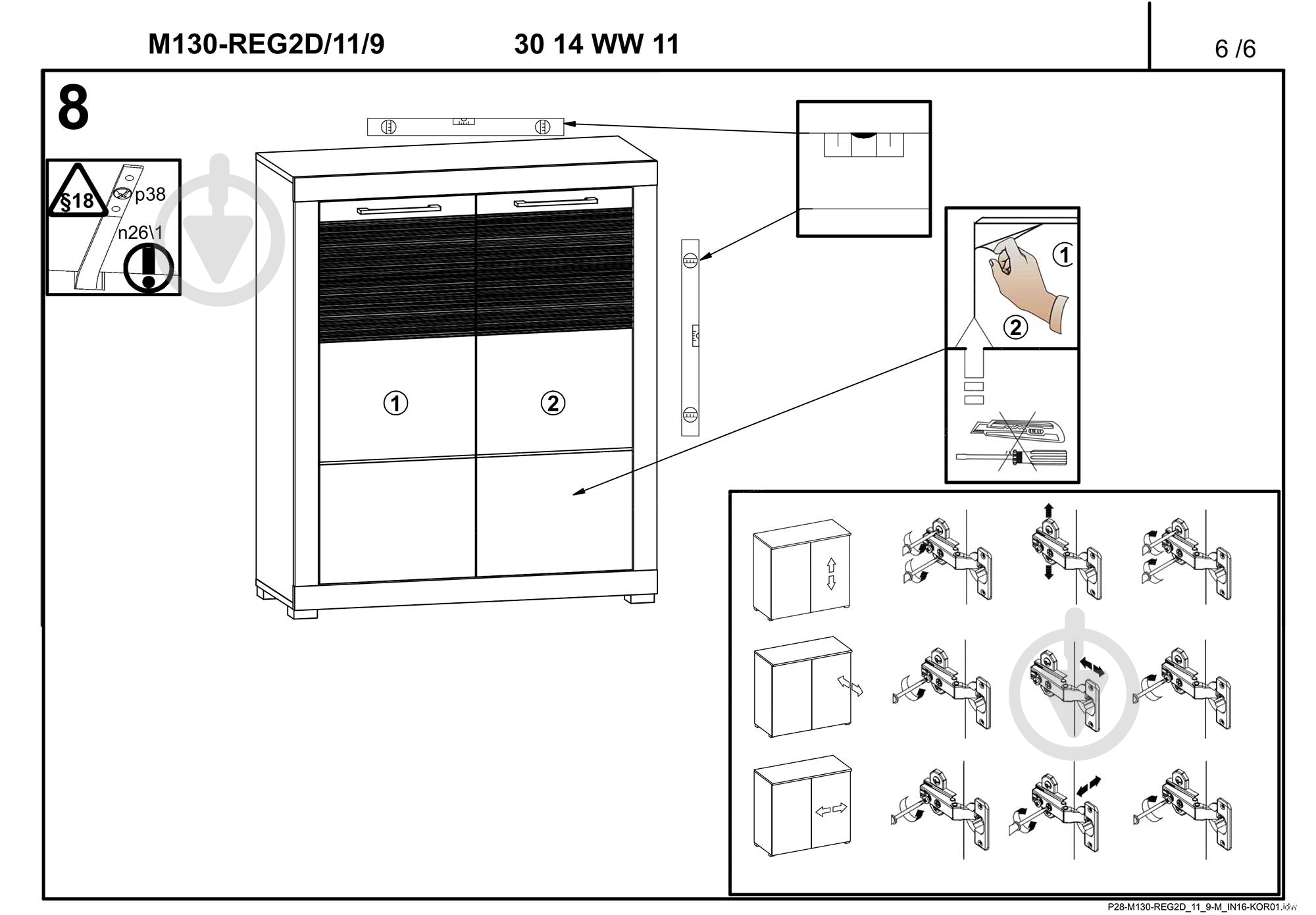 M130-REG2D/11/9

30 14 WW 11

6 /6

8

§18

p38

n26\1

1

2

1

2

P28-M130-REG2D_11_9-M_IN16-KOR01.idw