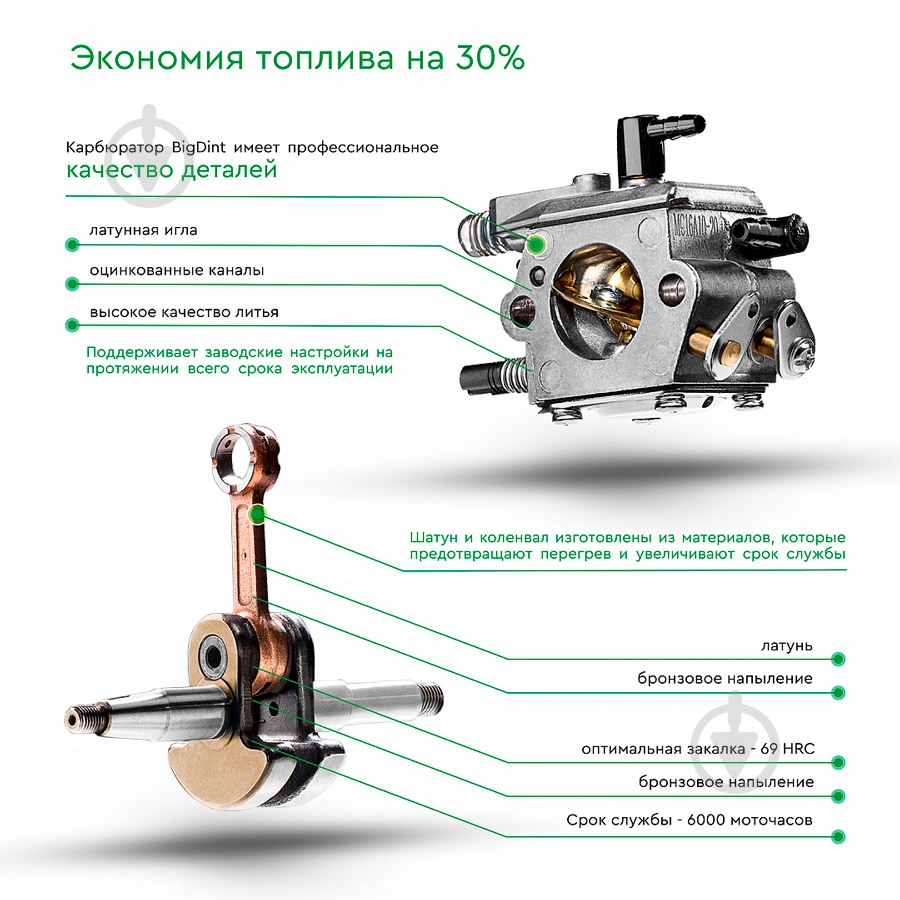 Экономия топлива на 30%

Карбюратор BigDint имеет профессиональное качество деталей

латунная игла

оцинкованные каналы

высокое качество литья

Поддерживает заводские настройки на протяжении всего срока эксплуатации

Шатун и коленвал изготовлены из материалов, которые предотвращают перегрев и увеличивают срок службы

латунь

бронзовое напыление

оптимальная закалка - 69 HRC

бронзовое напыление

Срок службы - 6000 моточасов