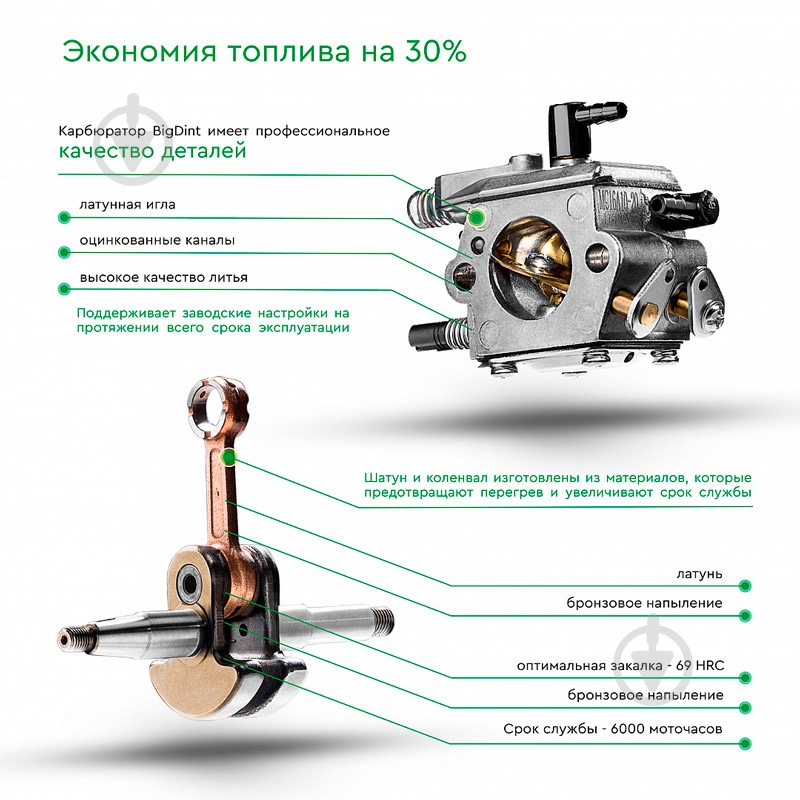 Экономия топлива на 30%

Карбюратор BigDint имеет профессиональное качество деталей

латунная игла

оцинкованные каналы

высокое качество литья

Поддерживает заводские настройки на протяжении всего срока эксплуатации

Шатун и коленвал изготовлены из материалов, которые предотвращают перегрев и увеличивают срок службы

латунь

бронзовое напыление

оптимальная закалка - 69 HRC

бронзовое напыление

Срок службы - 6000 моточасов