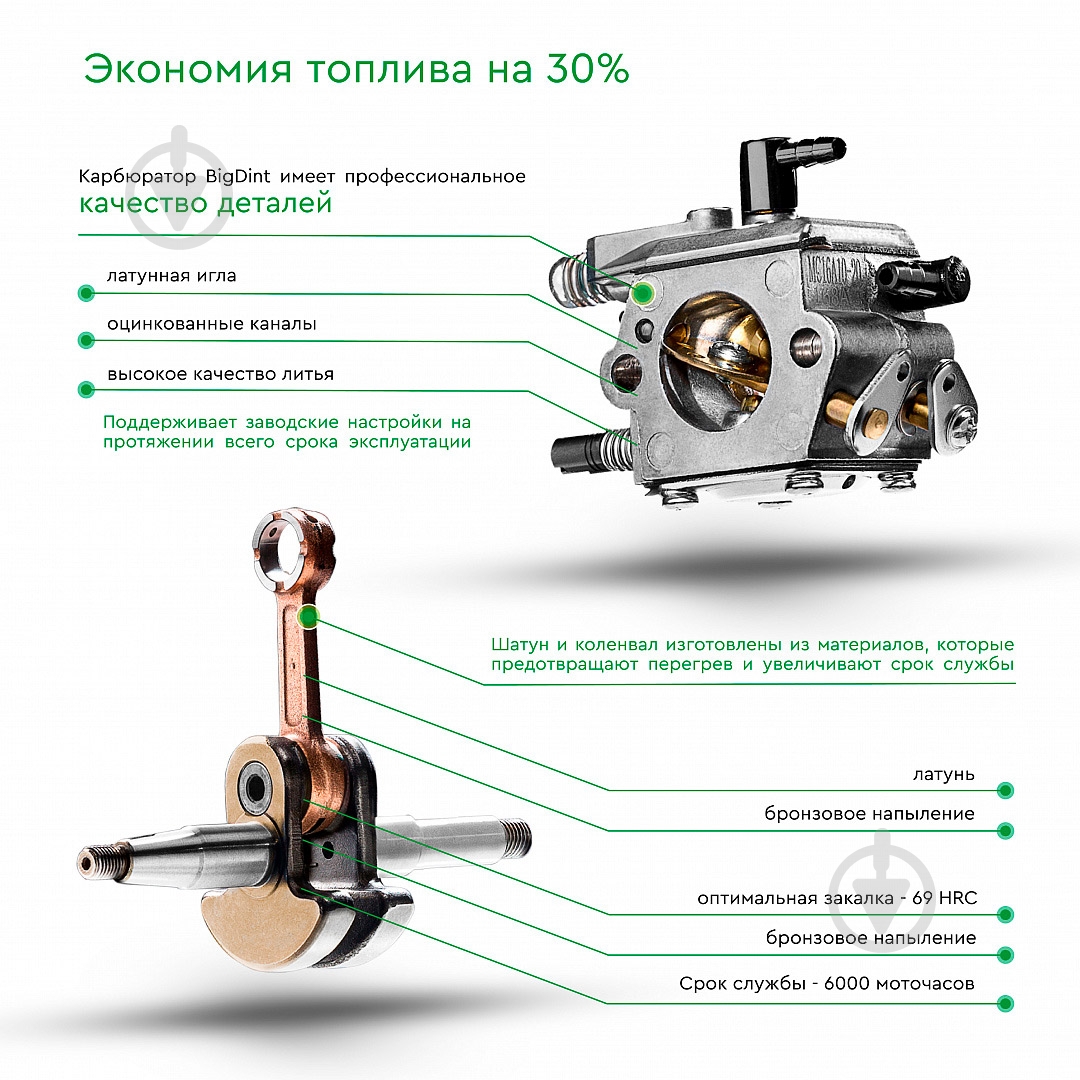 Экономия топлива на 30%

Карбюратор BigDint имеет профессиональное качество деталей

латунная игла

оцинкованные каналы

высокое качество литья

Поддерживает заводские настройки на протяжении всего срока эксплуатации

Шатун и коленвал изготовлены из материалов, которые предотвращают перегрев и увеличивают срок службы

латунь

бронзовое напыление

оптимальная закалка - 69 HRC

бронзовое напыление

Срок службы - 6000 моточасов