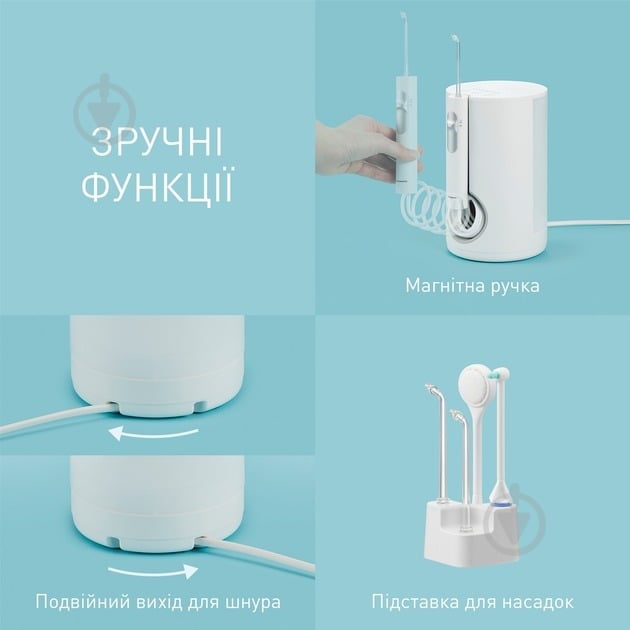 ЗРУЧНІ ФУНКЦІЇ

Магнітна ручка

Подвійний вихід для шнура

Підставка для насадок