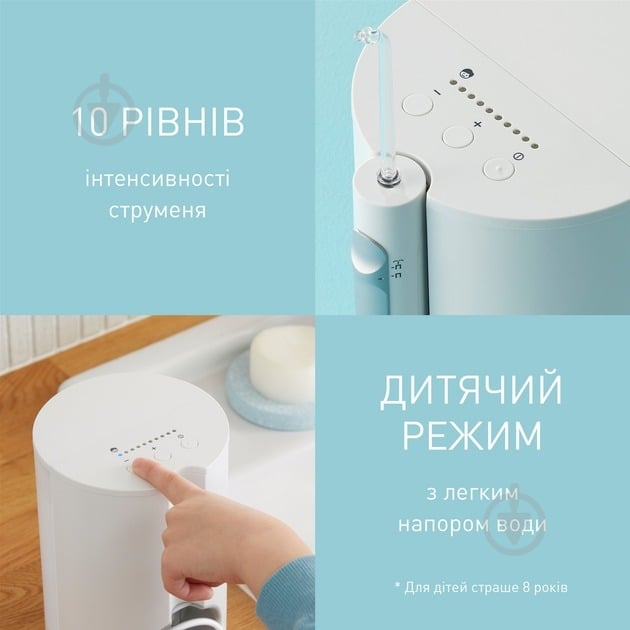 10 РІВНІВ

інтенсивності струменя

ДИТЯЧИЙ РЕЖИМ

з легким напором води

* Для дітей страше 8 років