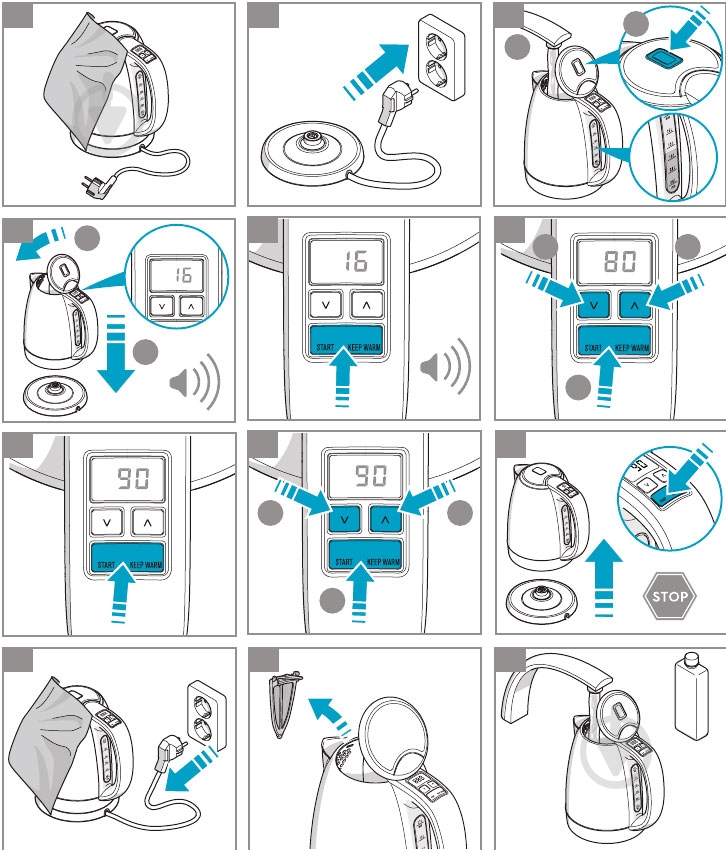 16

16
START KEEP WARM

80
START KEEP WARM

90
START KEEP WARM

90
START KEEP WARM

STOP