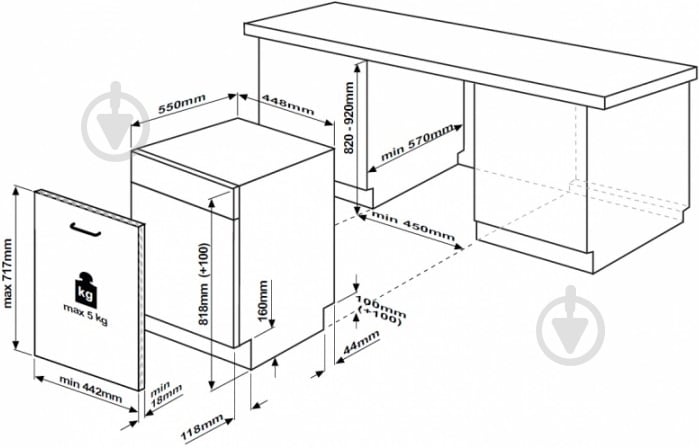 550mm
448mm
820 - 920mm
min 570mm
min 450mm
max 717mm
kg
max 5 kg
818mm (+100)
160mm
100mm (+100)
44mm
min 442mm
min 18mm
118mm