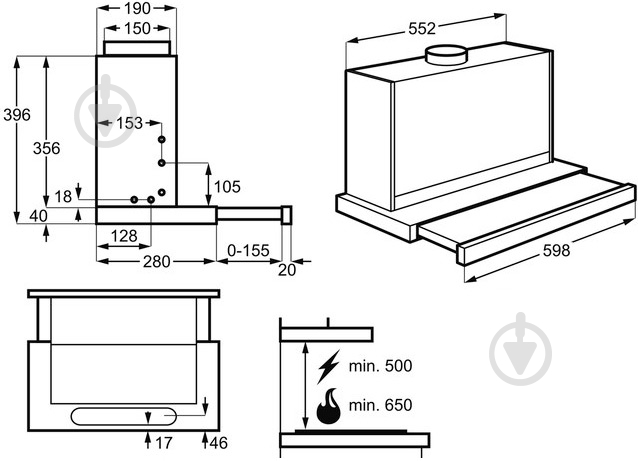 190
150
396
356
153
105
18
40
128
280
0-155
20
552
598
17
46
min. 500
min. 650