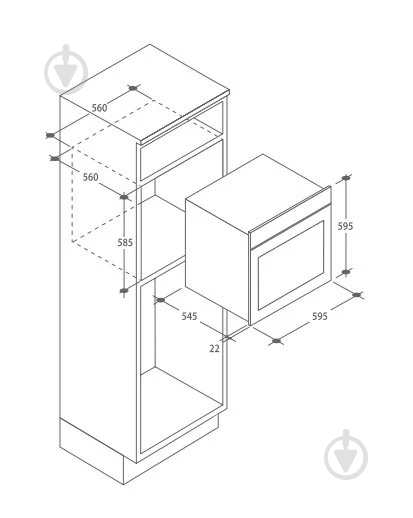 560
560
585
595
545
595
22