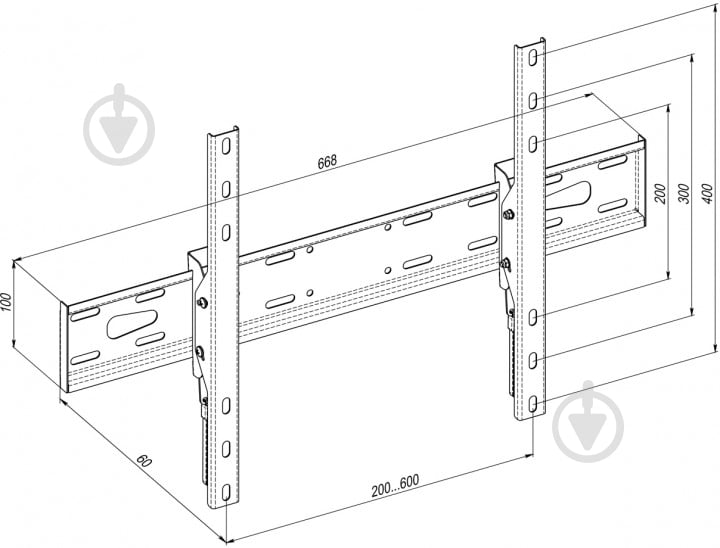 668

200

300

400

100

60

200...600