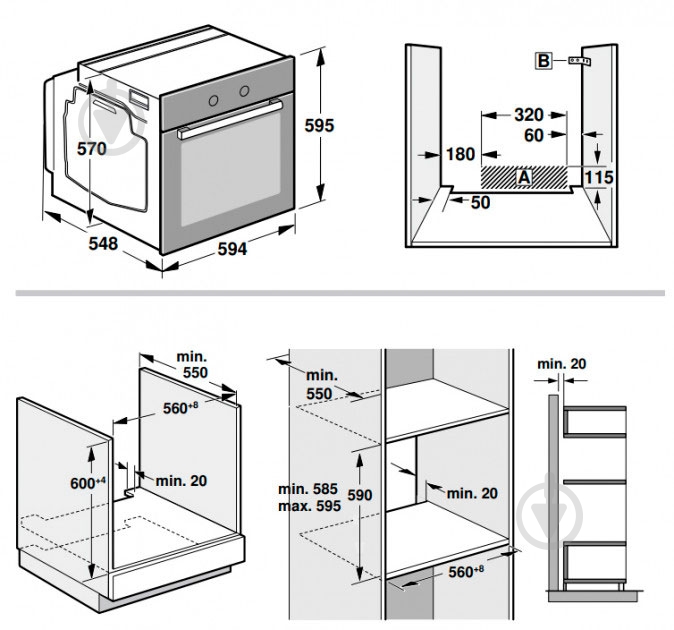 570
595
548
594

B
320
60
180
A
115
50

min. 550
$560^{+8}$
$600^{+4}$
min. 20

min. 550
min. 585
max. 595
590
min. 20
$560^{+8}$

min. 20